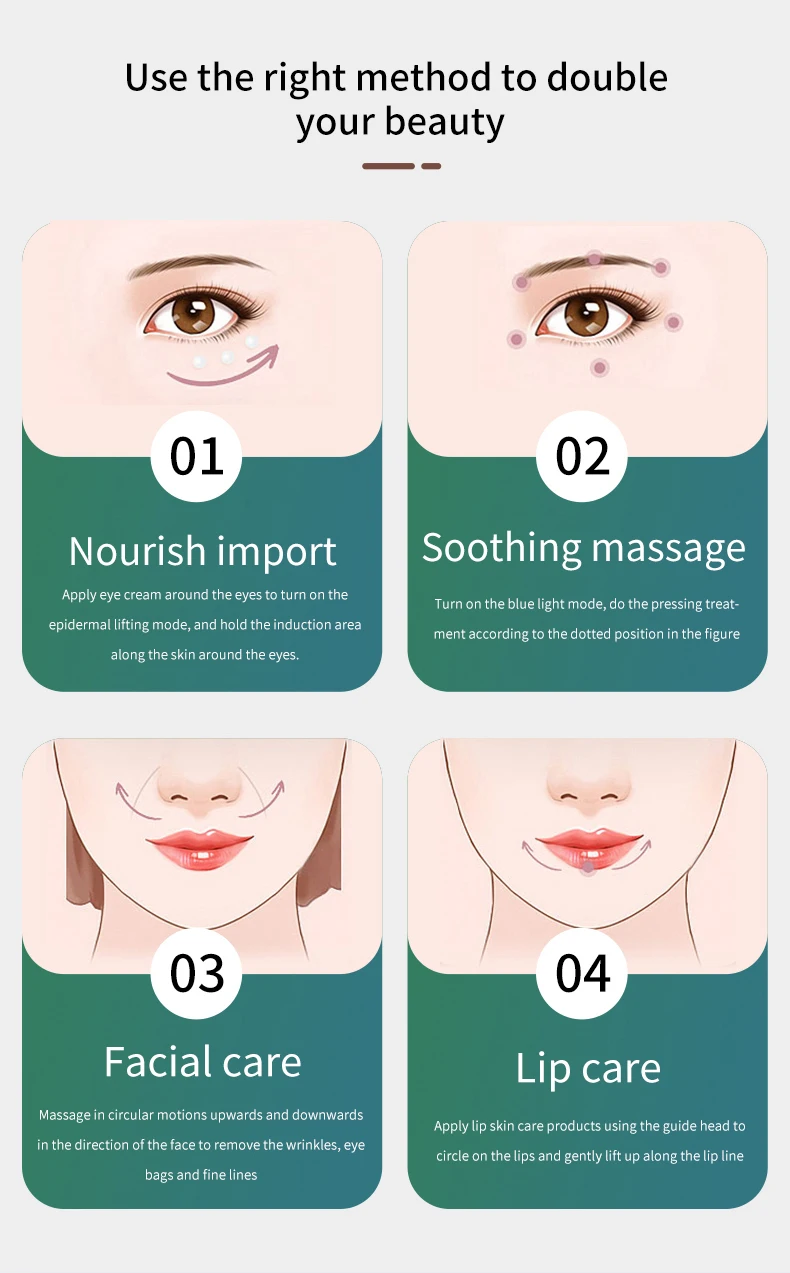 Use the right method to double your beauty

01

Nourish import

Apply eye cream around the eyes to turn on the epidermal lifting mode, and hold the induction area along the skin around the eyes.

02

Soothing massage

Turn on the blue light mode, do the pressing treatment according to the dotted position in the figure

03

Facial care

Massage in circular motions upwards and downwards in the direction of the face to remove the wrinkles, eye bags and fine lines

04

Lip care

Apply lip skin care products using the guide head to circle on the lips and gently lift up along the lip line