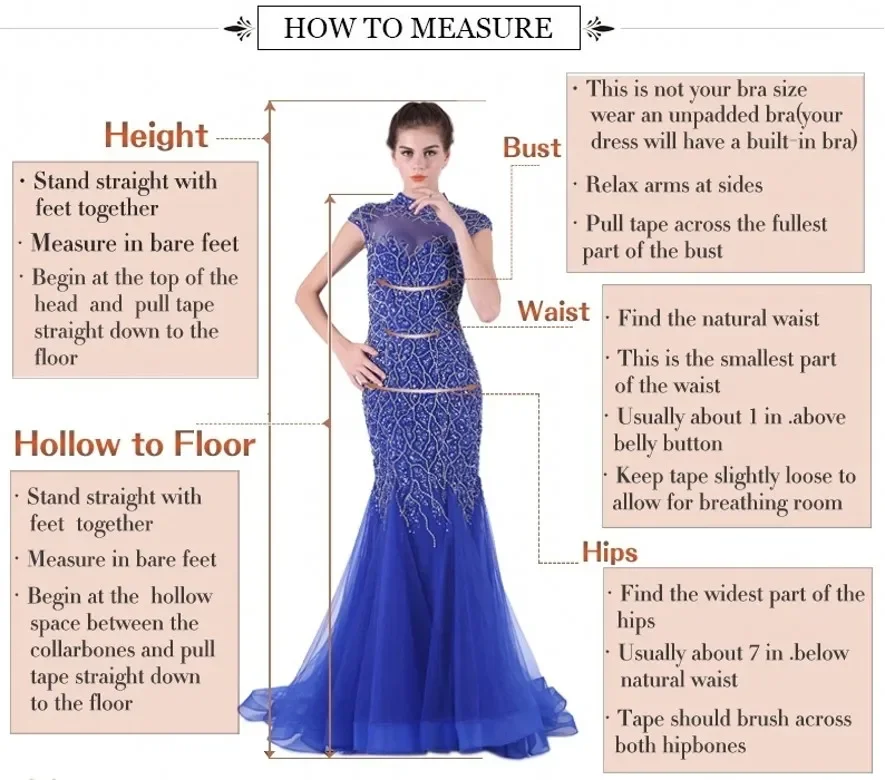 HOW TO MEASURE

Height

· Stand straight with feet together

· Measure in bare feet

· Begin at the top of the head and pull tape straight down to the floor

Hollow to Floor

· Stand straight with feet together

· Measure in bare feet

· Begin at the hollow space between the collarbones and pull tape straight down to the floor

Bust

· This is not your bra size wear an unpadded bra(your dress will have a built-in bra)

· Relax arms at sides

· Pull tape across the fullest part of the bust

Waist

· Find the natural waist

· This is the smallest part of the waist

· Usually about 1 in .above belly button

· Keep tape slightly loose to allow for breathing room

Hips

· Find the widest part of the hips

· Usually about 7 in .below natural waist

· Tape should brush across both hipbones