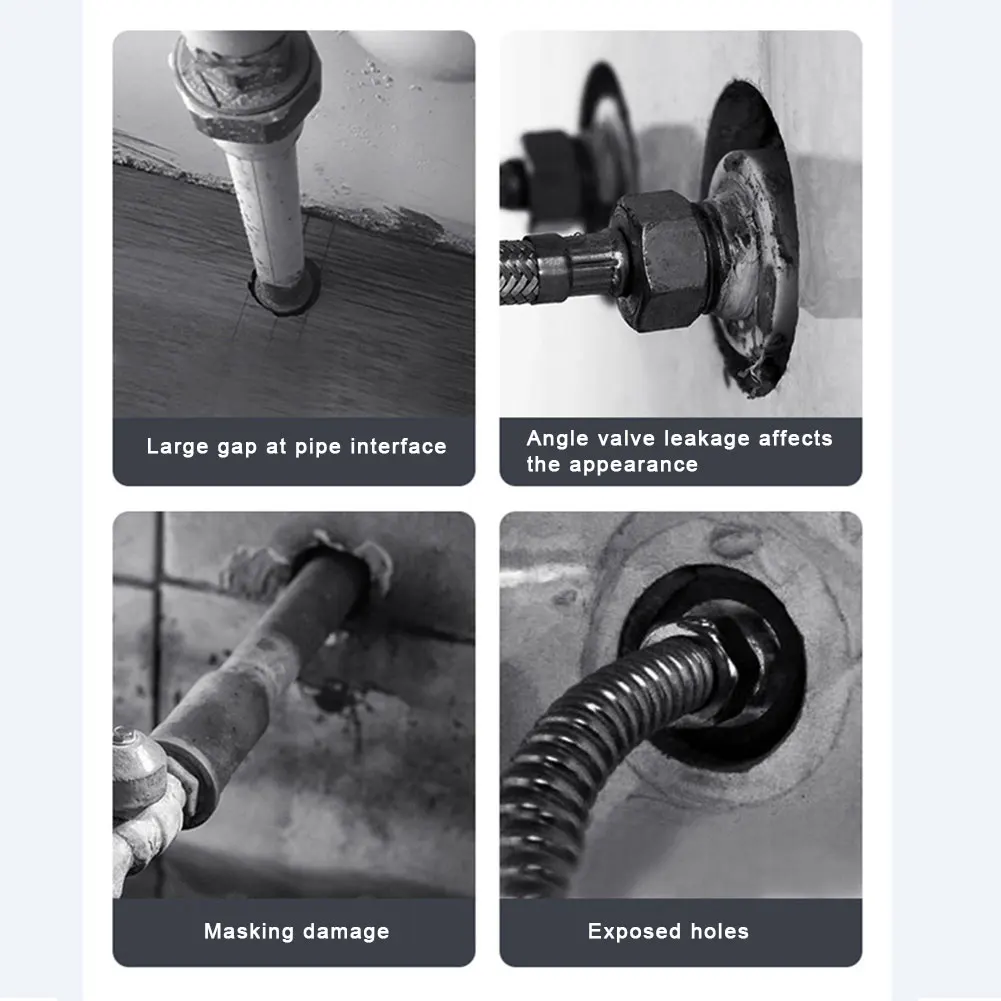 Large gap at pipe interface

Angle valve leakage affects the appearance

Masking damage

Exposed holes