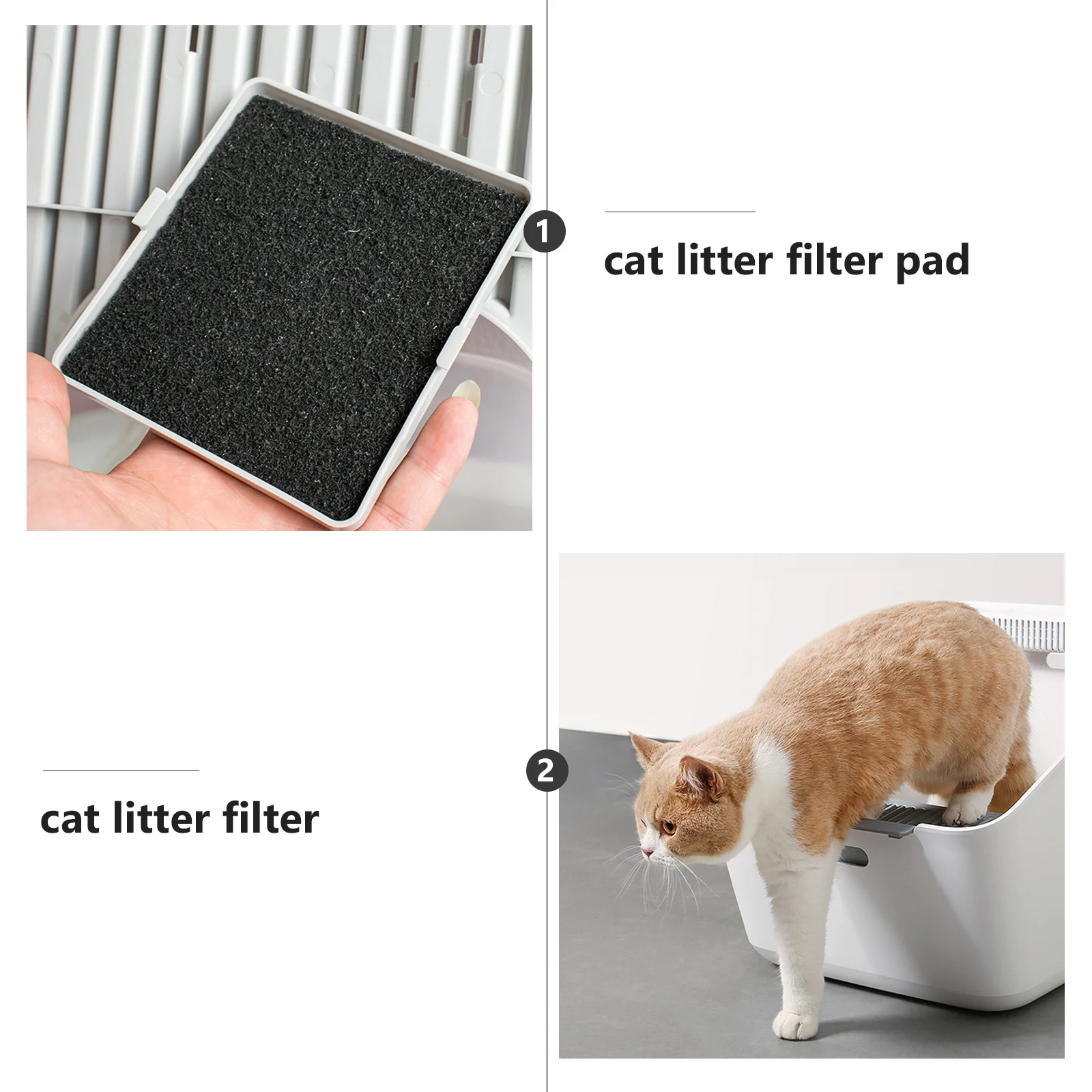 1

cat litter filter pad

2

cat litter filter