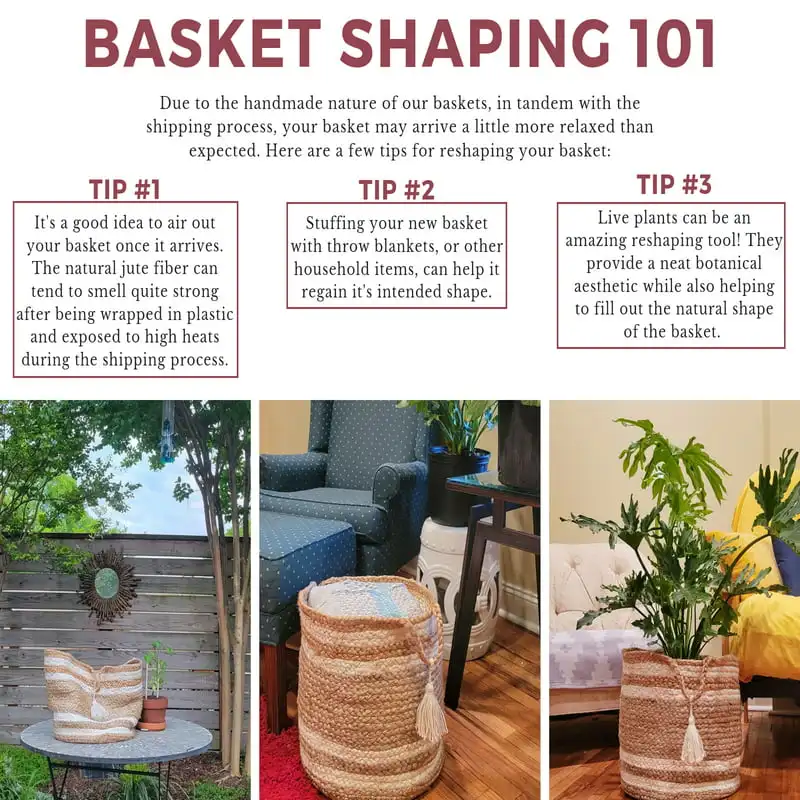 BASKET SHAPING 101

Due to the handmade nature of our baskets, in tandem with the shipping process, your basket may arrive a little more relaxed than expected. Here are a few tips for reshaping your basket:

TIP #1

It's a good idea to air out your basket once it arrives. The natural jute fiber can tend to smell quite strong after being wrapped in plastic and exposed to high heats during the shipping process.

TIP #2

Stuffing your new basket with throw blankets, or other household items, can help it regain it's intended shape.

TIP #3

Live plants can be an amazing reshaping tool! They provide a neat botanical aesthetic while also helping to fill out the natural shape of the basket.