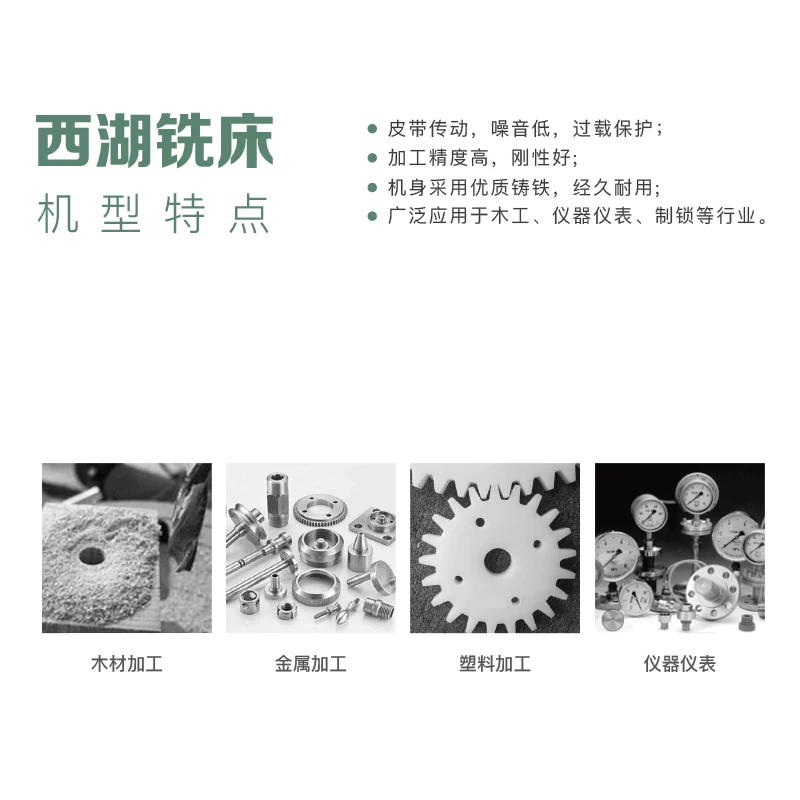 西湖铣床
机型特点

● 皮带传动，噪音低，过载保护；
● 加工精度高，刚性好;
● 机身采用优质铸铁，经久耐用;
● 广泛应用于木工、仪器仪表、制锁等行业。

木材加工

金属加工

塑料加工

仪器仪表