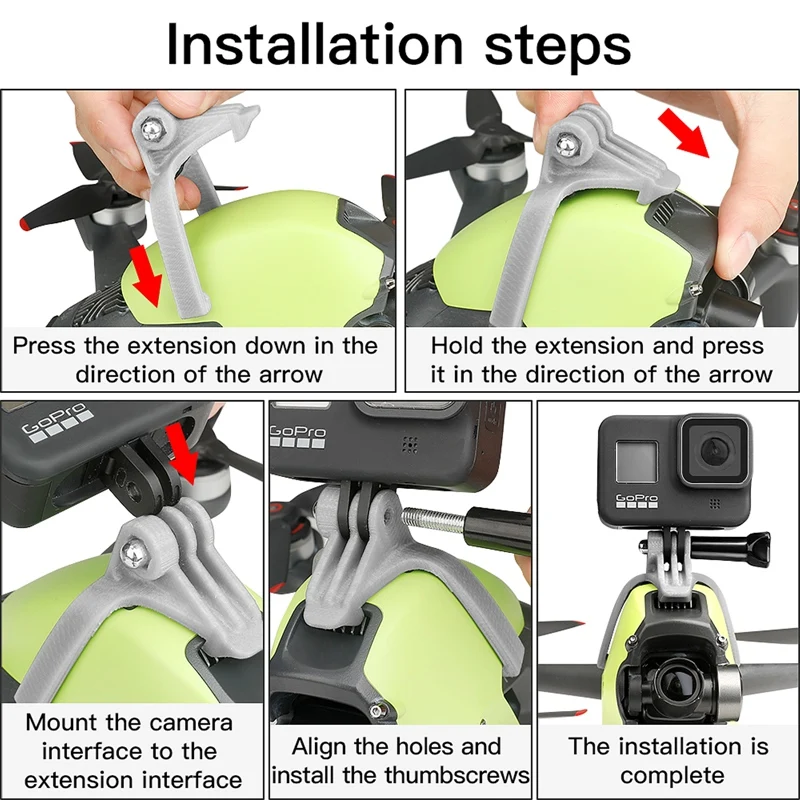 Installation steps

Press the extension down in the direction of the arrow

Hold the extension and press it in the direction of the arrow

GoPro

Mount the camera interface to the extension interface

GoPro

Align the holes and install the thumbscrews

GoPro

The installation is complete