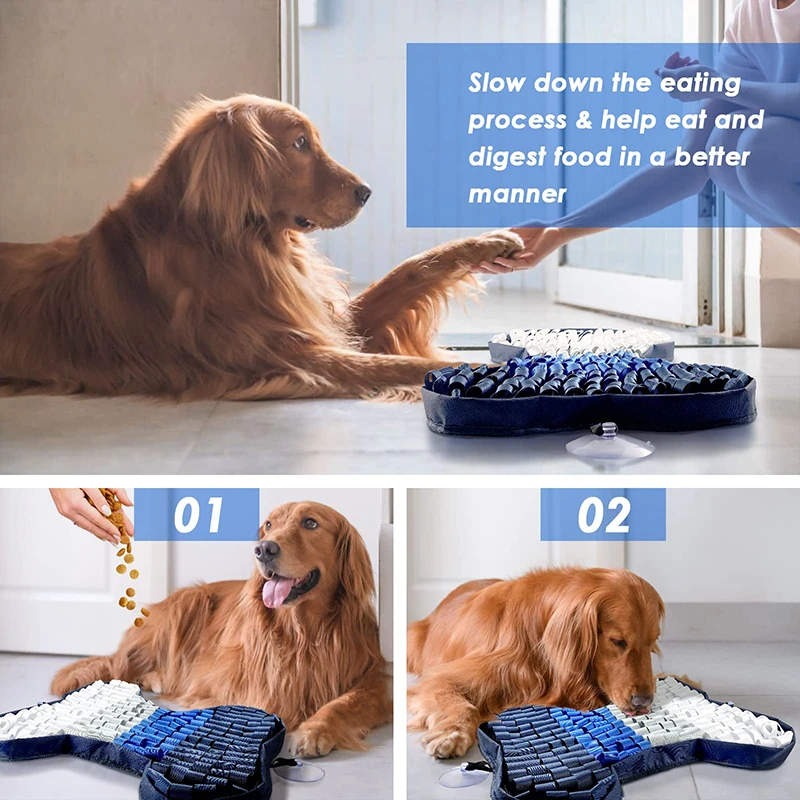 Slow down the eating process & help eat and digest food in a better manner

01

02