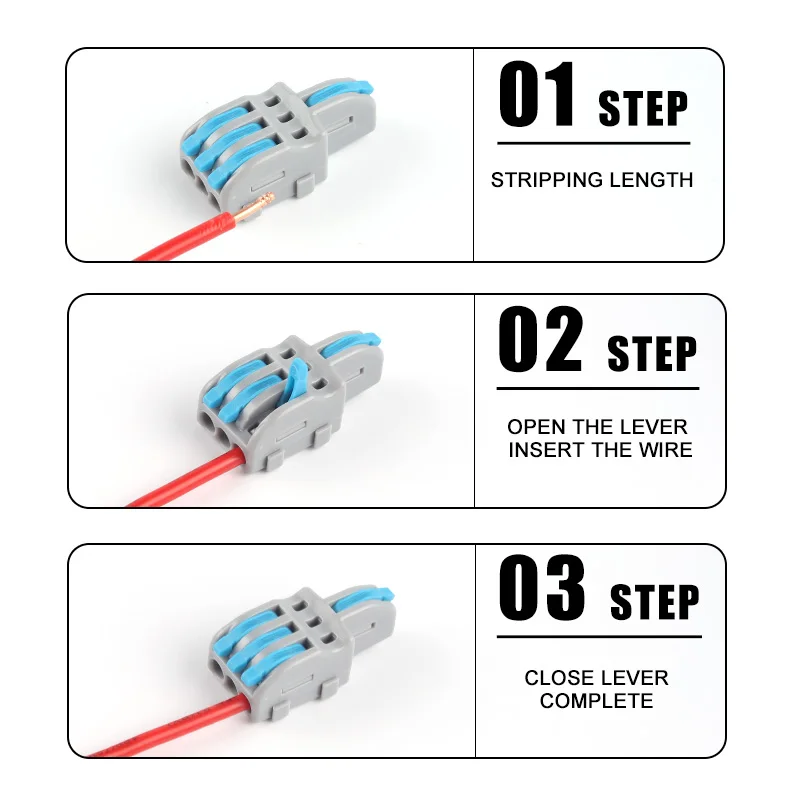 01 STEP

STRIPPING LENGTH

02 STEP

OPEN THE LEVER
INSERT THE WIRE

03 STEP

CLOSE LEVER
COMPLETE