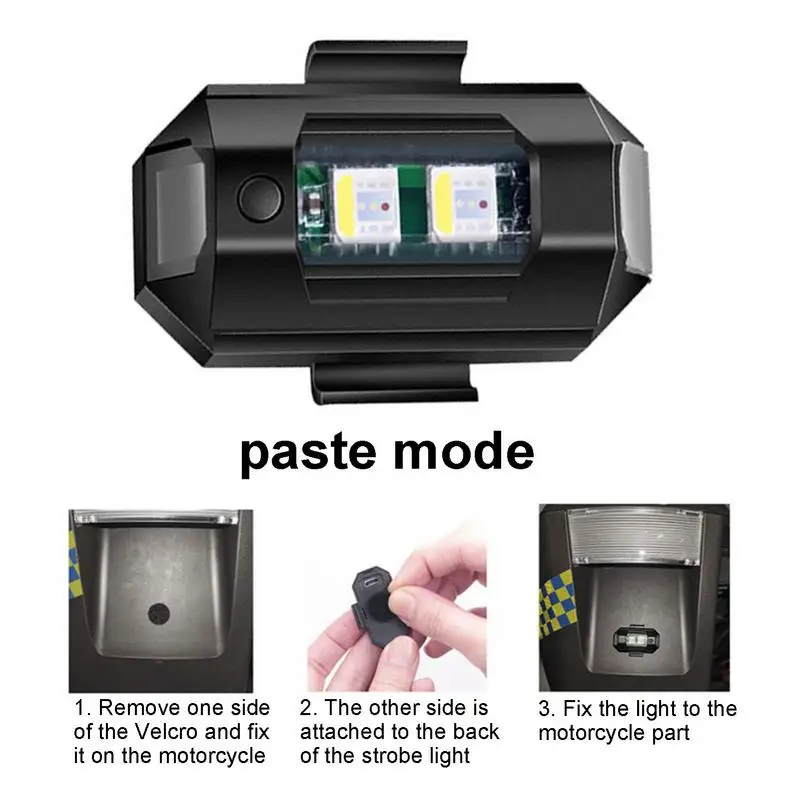 paste mode

1. Remove one side of the Velcro and fix it on the motorcycle

2. The other side is attached to the back of the strobe light

3. Fix the light to the motorcycle part