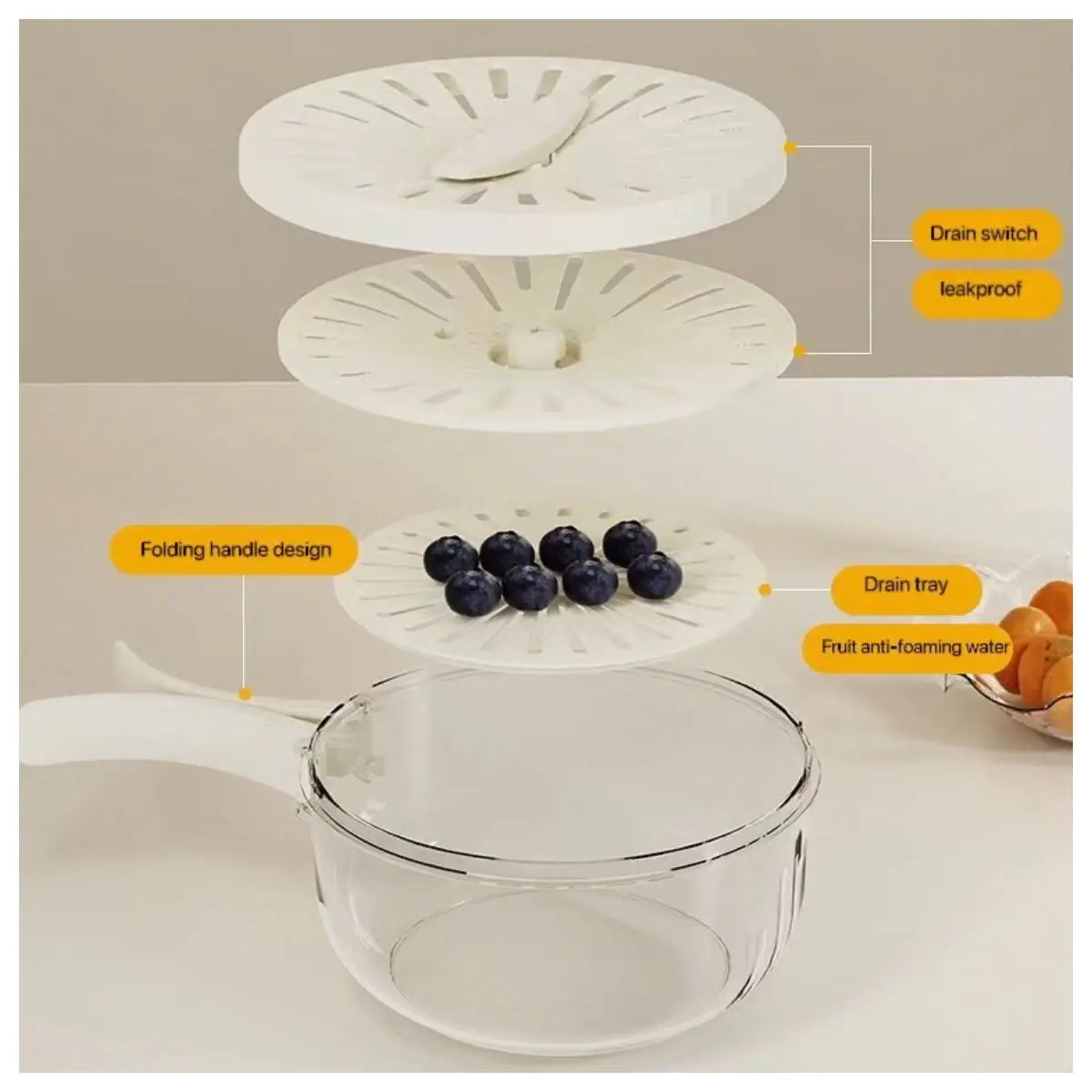 Drain switch

leakproof

Folding handle design

Drain tray

Fruit anti-foaming water