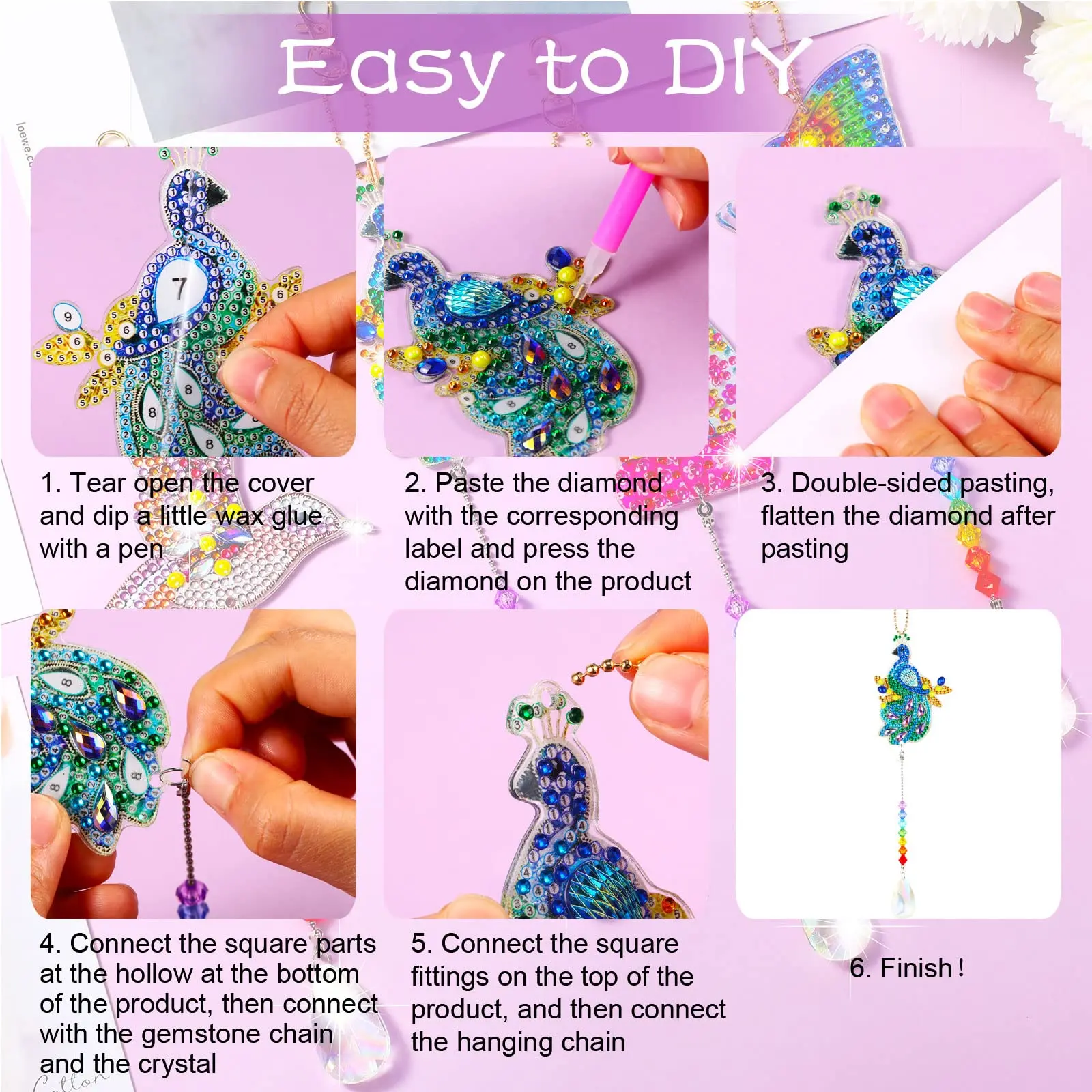 Easy to DIY

1. Tear open the cover and dip a little wax glue with a pen

2. Paste the diamond with the corresponding label and press the diamond on the product

3. Double-sided pasting, flatten the diamond after pasting

4. Connect the square parts at the hollow at the bottom of the product, then connect with the gemstone chain and the crystal

5. Connect the square fittings on the top of the product, and then connect the hanging chain

6. Finish!