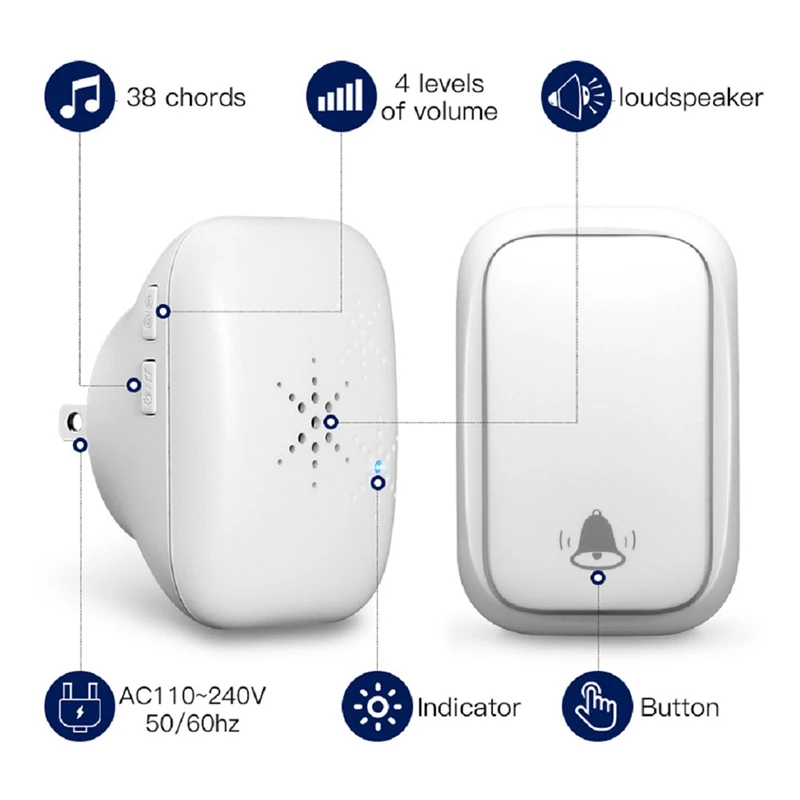 38 chords

4 levels of volume

loudspeaker

AC110~240V 50/60hz

Indicator

Button