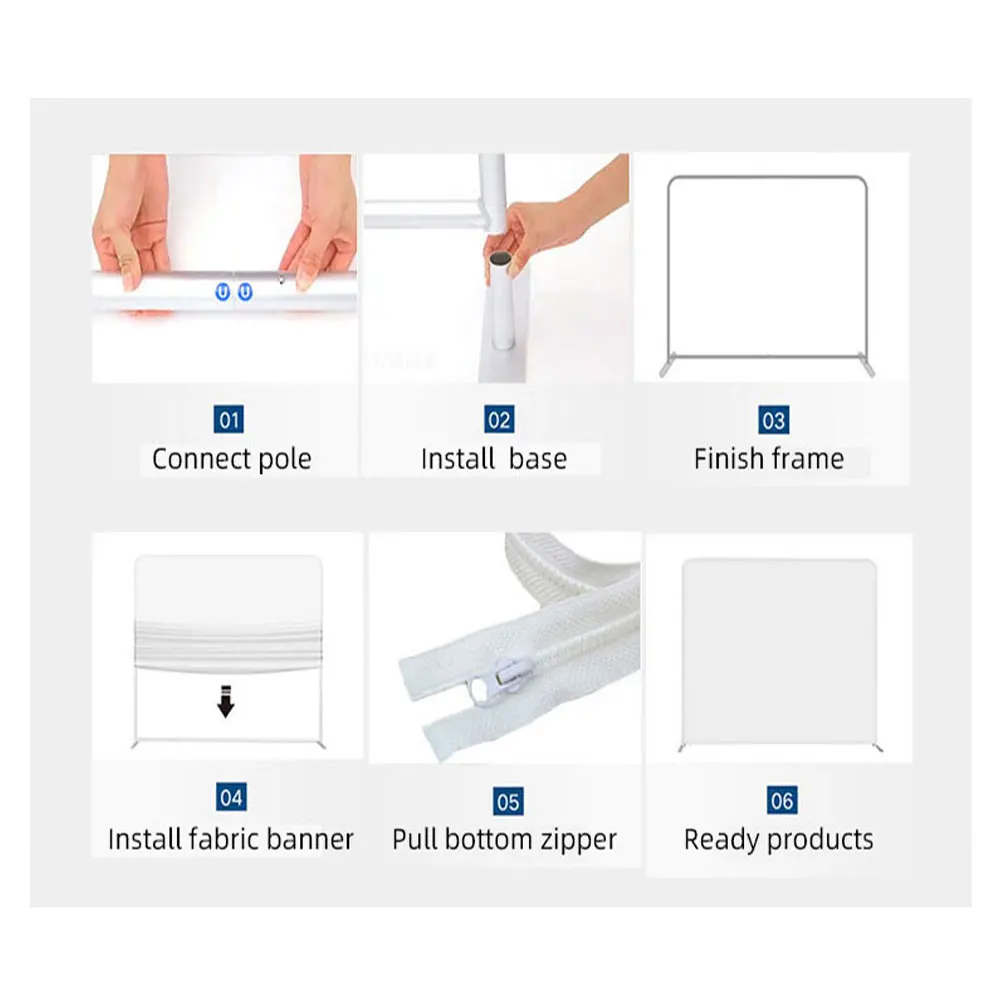 01
Connect pole

02
Install base

03
Finish frame

04
Install fabric banner

05
Pull bottom zipper

06
Ready products