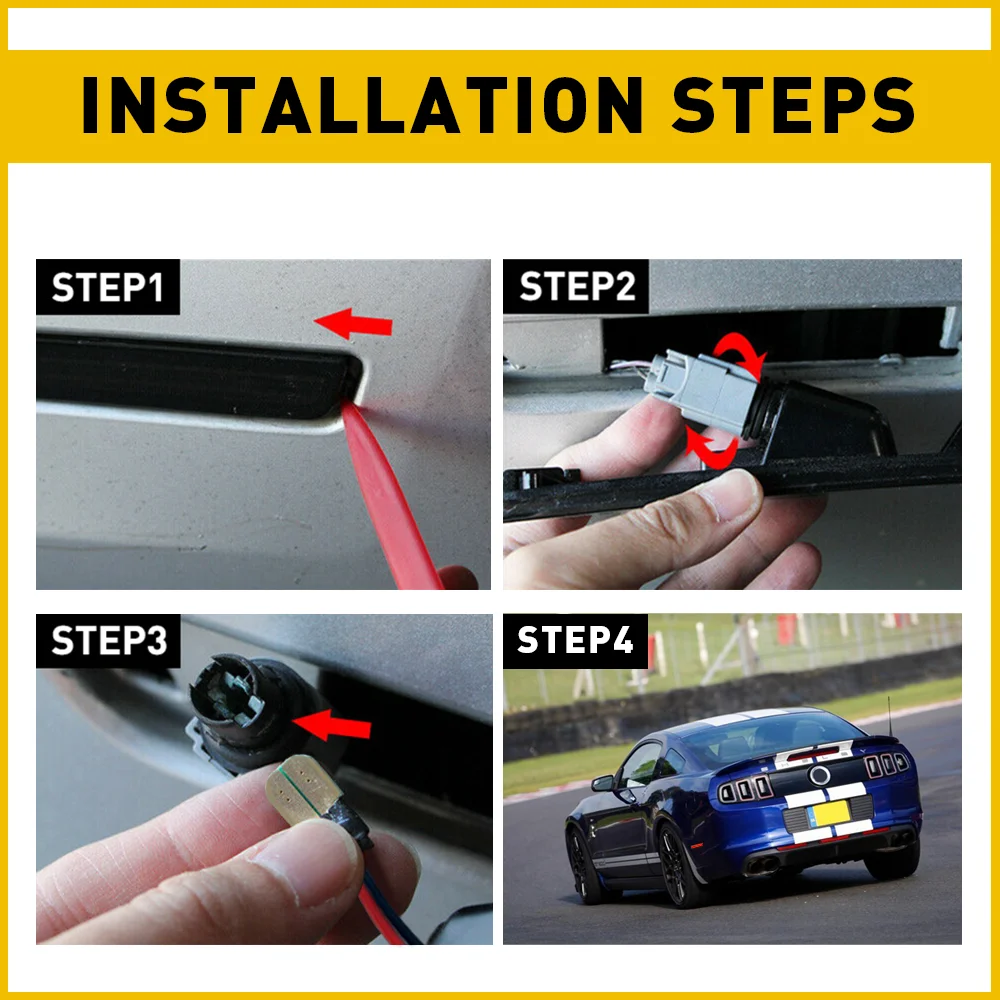 INSTALLATION STEPS

STEP1

STEP2

STEP3

STEP4