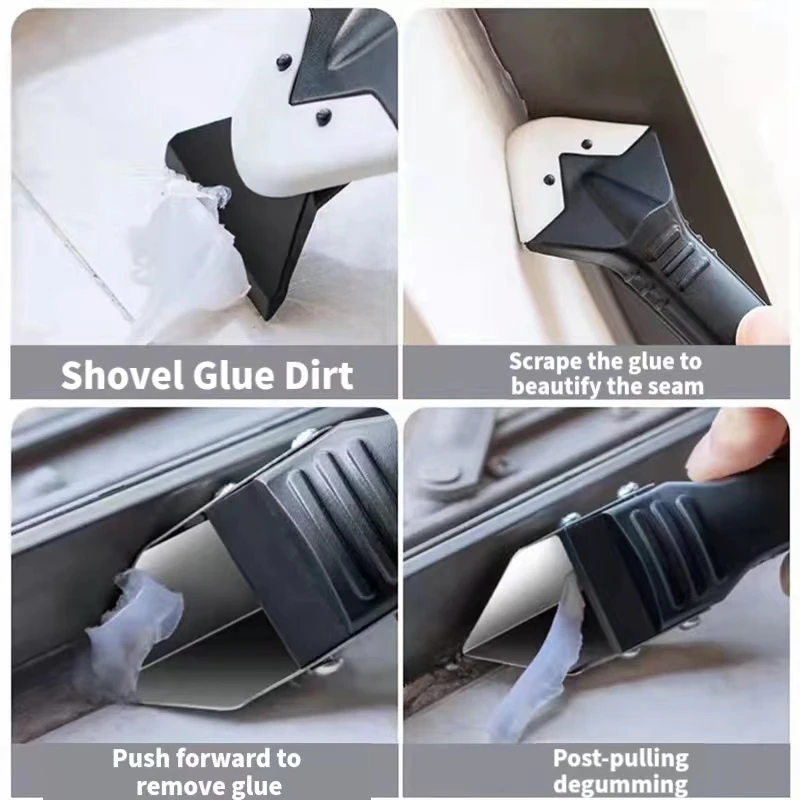 Shovel Glue Dirt

Scrape the glue to beautify the seam

Push forward to remove glue

Post-pulling degumming