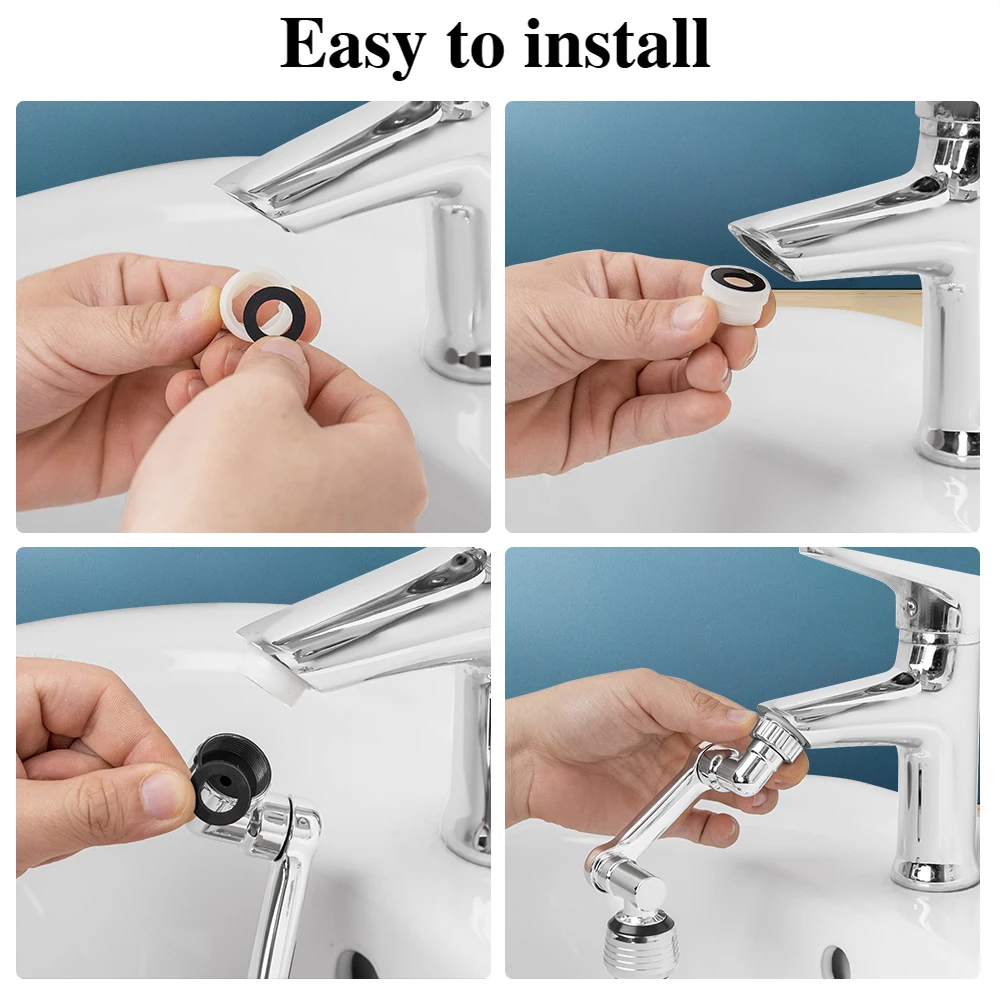 Easy to install