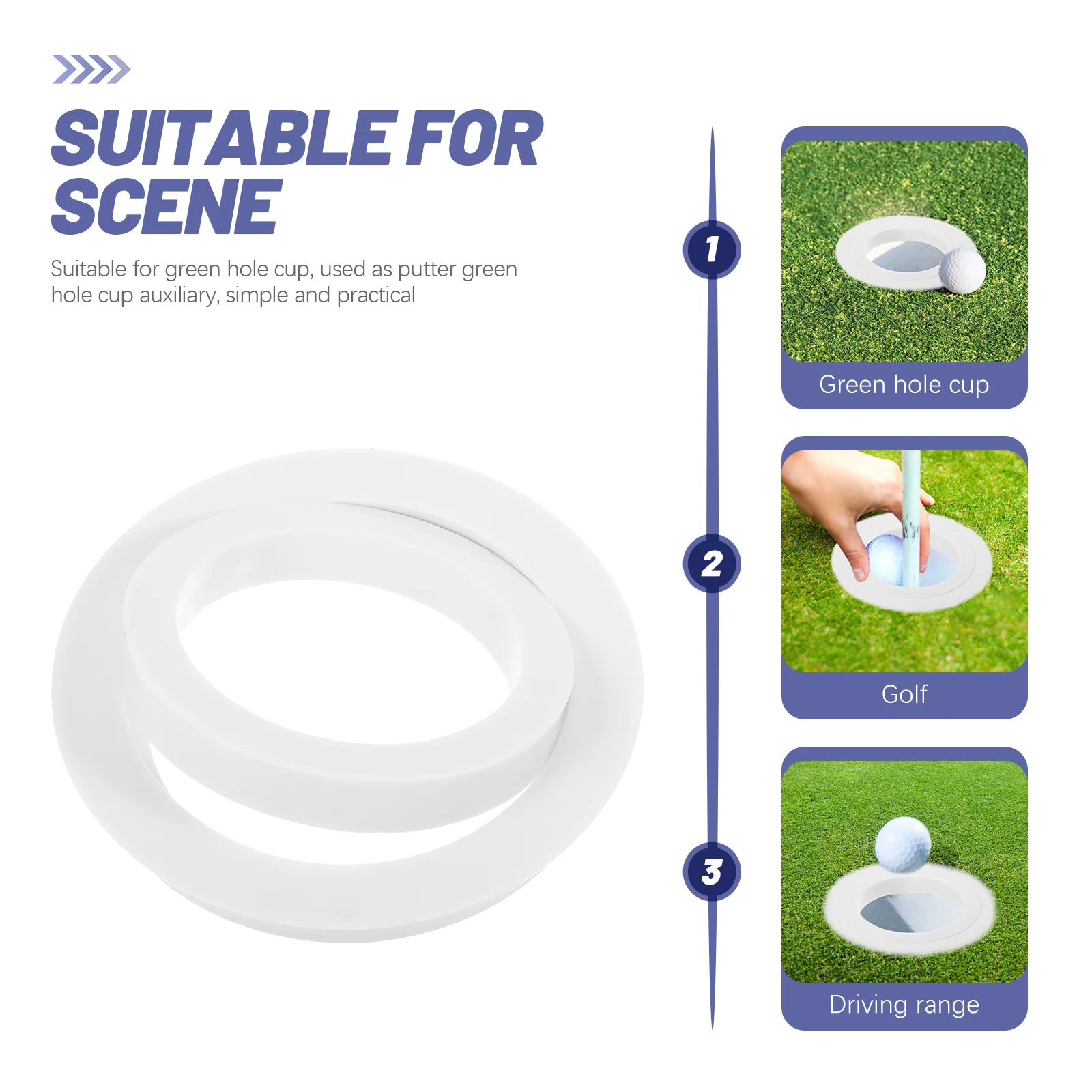 SUITABLE FOR SCENE

Suitable for green hole cup, used as putter green hole cup auxiliary, simple and practical

1

Green hole cup

2

Golf

3

Driving range