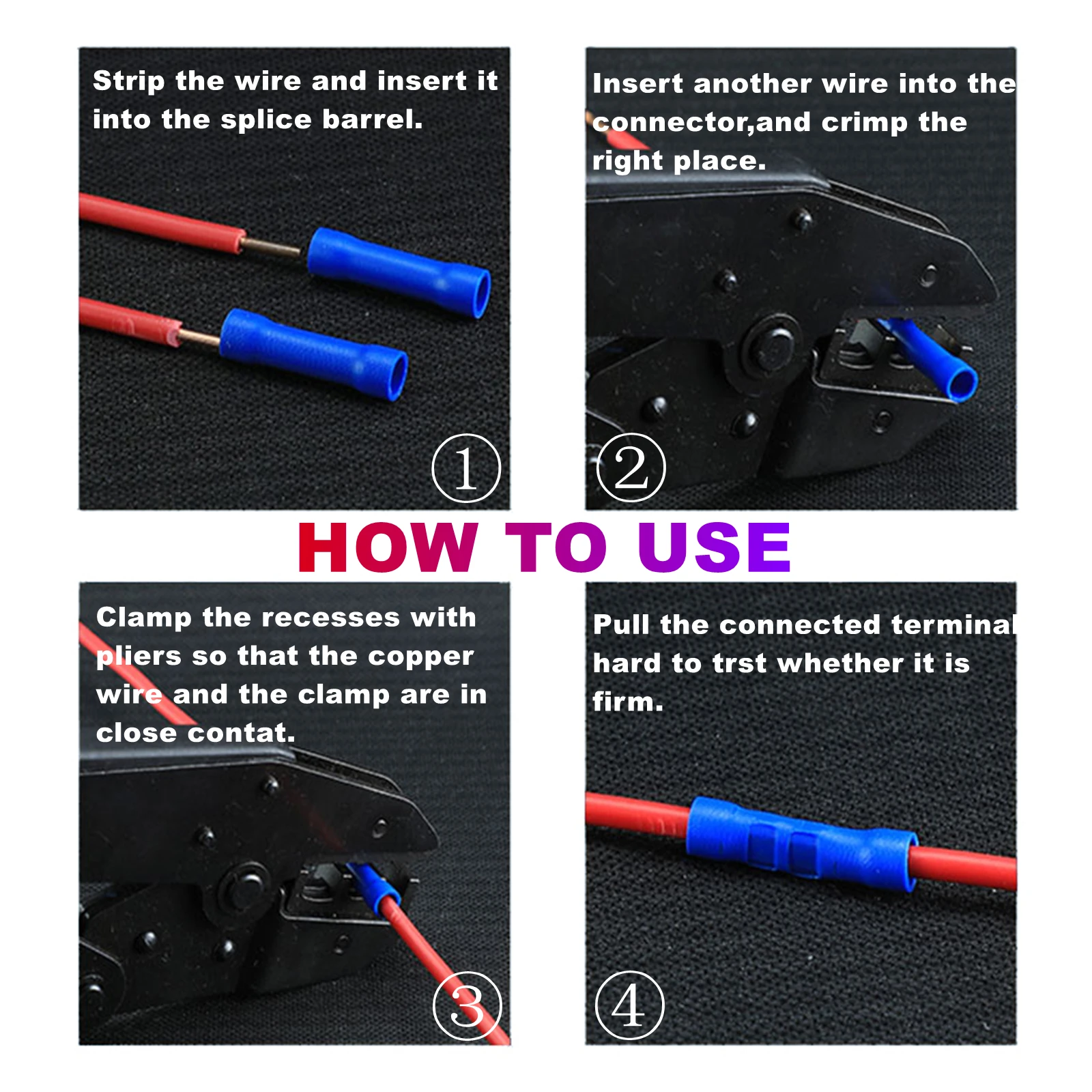 Strip the wire and insert it into the splice barrel.

①

Insert another wire into the connector,and crimp the right place.

②

HOW TO USE

Clamp the recesses with pliers so that the copper wire and the clamp are in close contat.

③

Pull the connected terminal hard to trst whether it is firm.

④