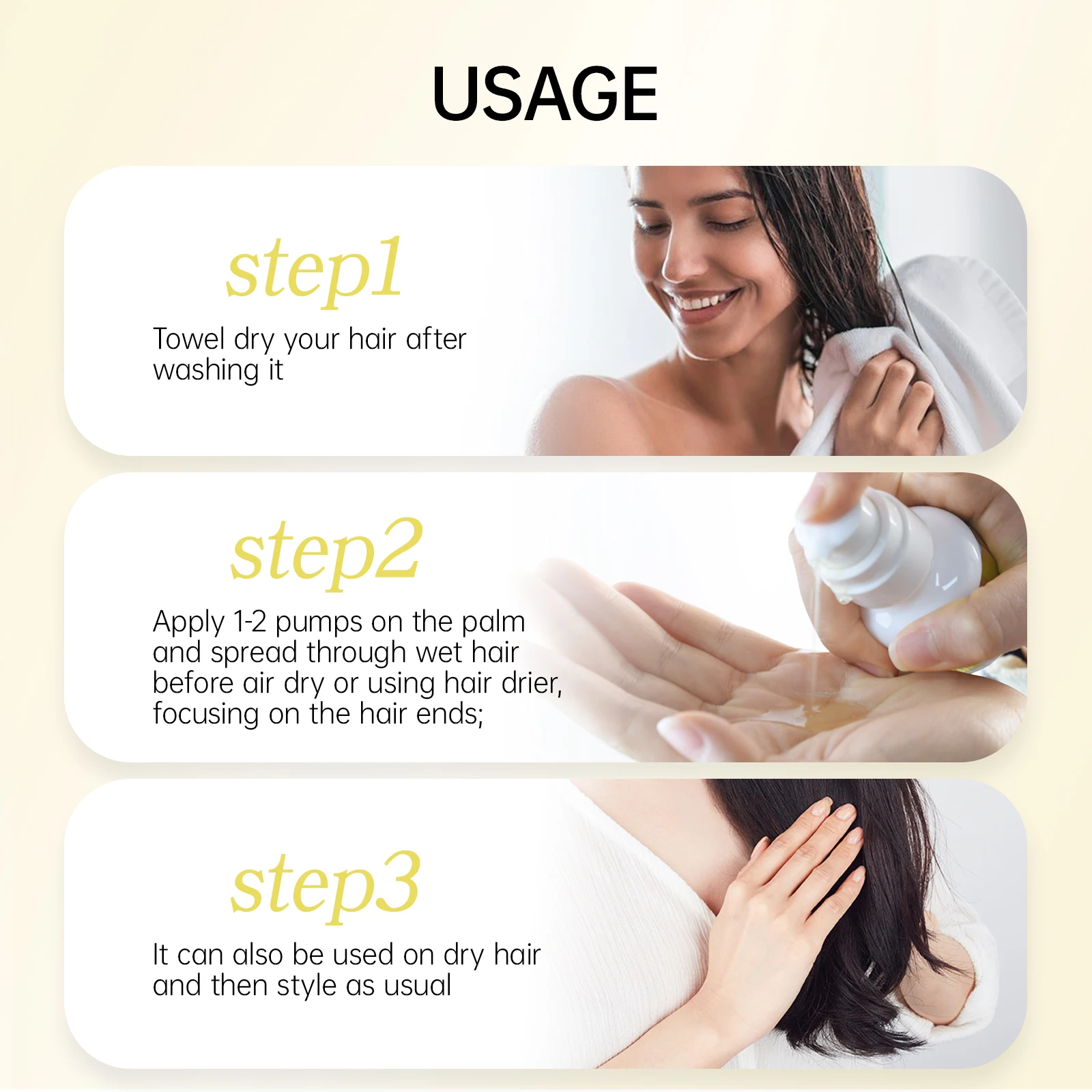 USAGE

step1

Towel dry your hair after washing it

step2

Apply 1-2 pumps on the palm and spread through wet hair before air dry or using hair drier, focusing on the hair ends;

step3

It can also be used on dry hair and then style as usual