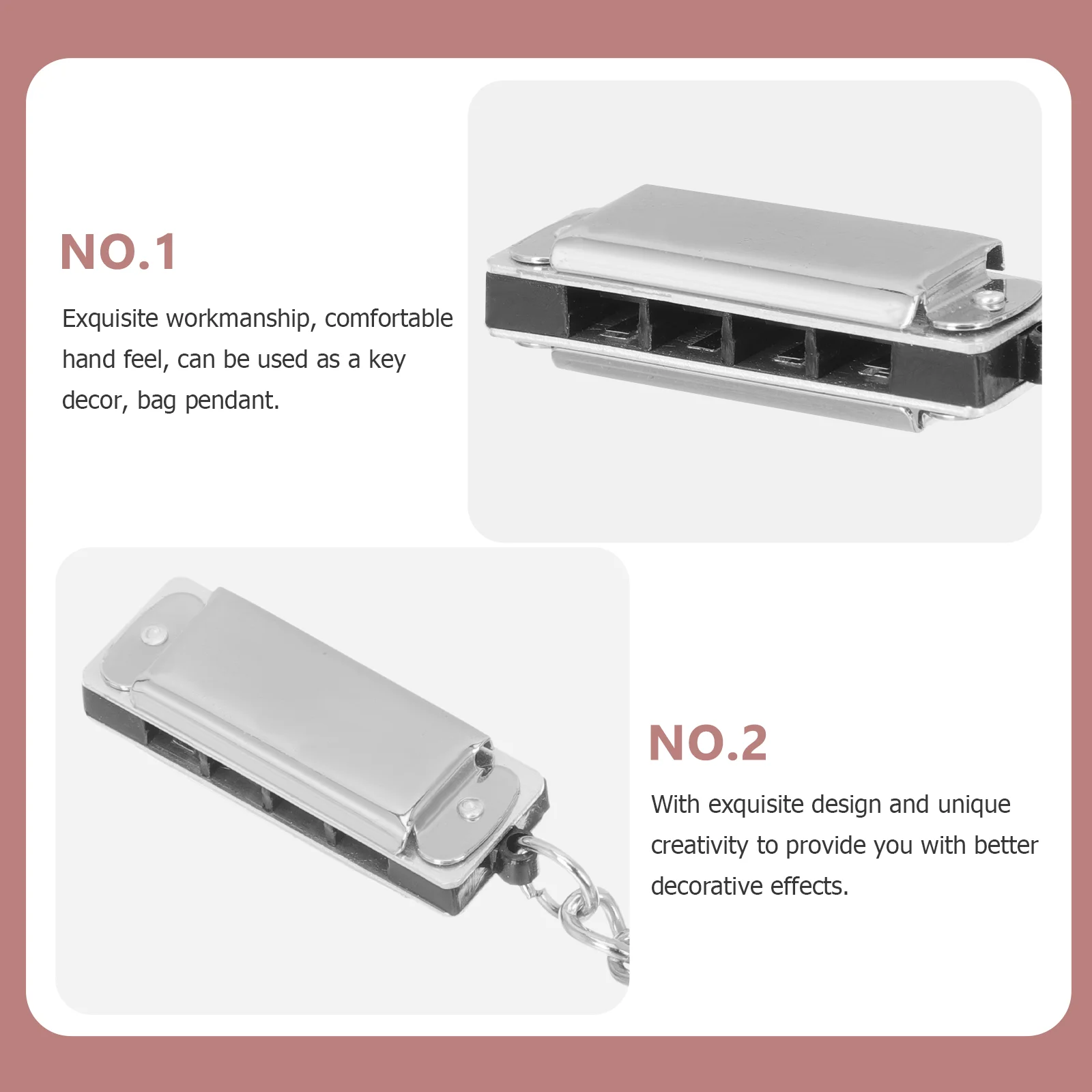 NO.1

Exquisite workmanship, comfortable hand feel, can be used as a key decor, bag pendant.

NO.2

With exquisite design and unique creativity to provide you with better decorative effects.