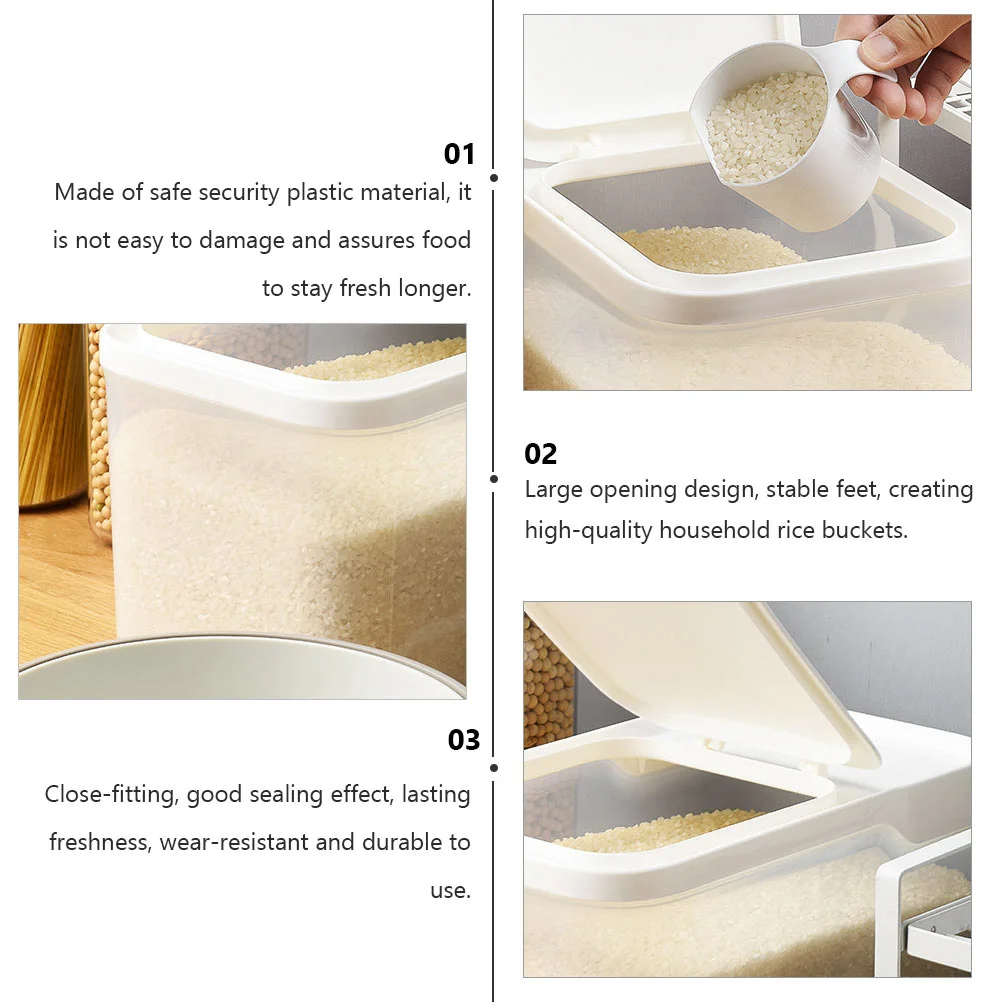 01

Made of safe security plastic material, it is not easy to damage and assures food to stay fresh longer.

02

Large opening design, stable feet, creating high-quality household rice buckets.

03

Close-fitting, good sealing effect, lasting freshness, wear-resistant and durable to use.