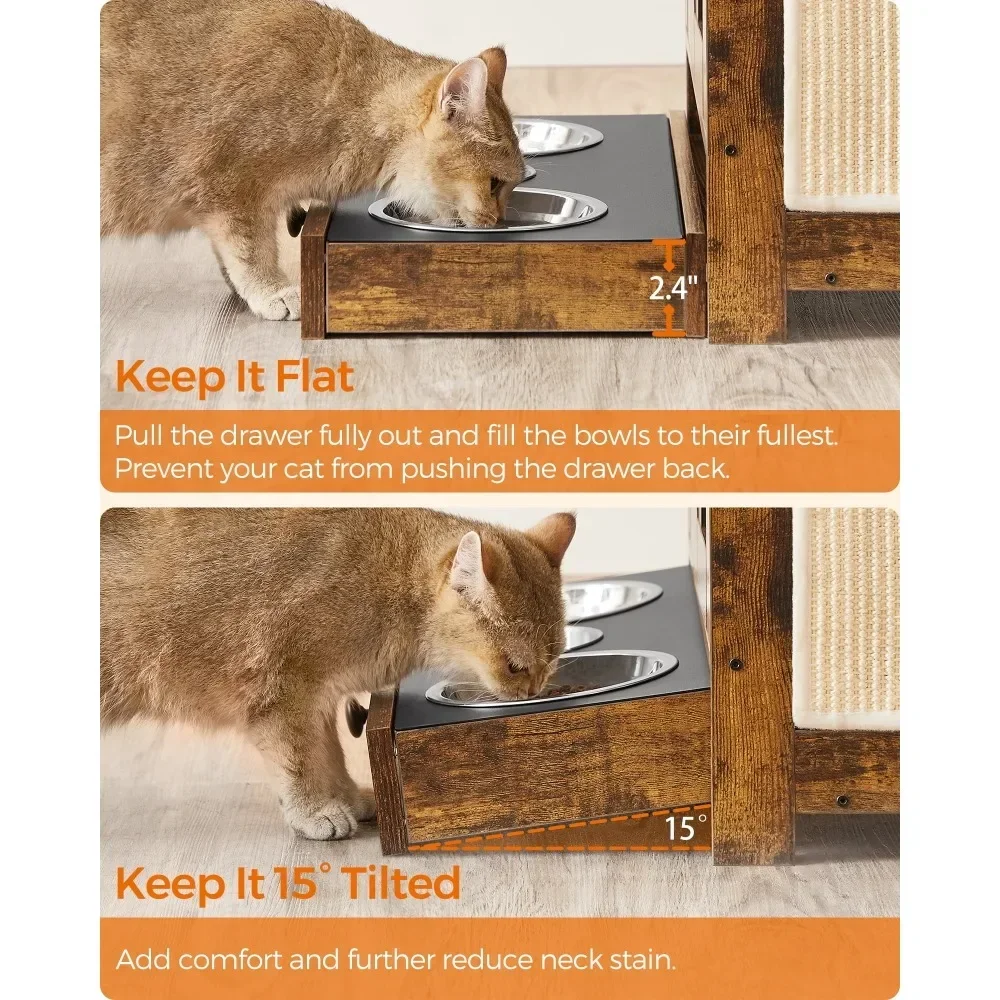 2.4"

Keep It Flat

Pull the drawer fully out and fill the bowls to their fullest. Prevent your cat from pushing the drawer back.

15°

Keep It 15° Tilted

Add comfort and further reduce neck stain.