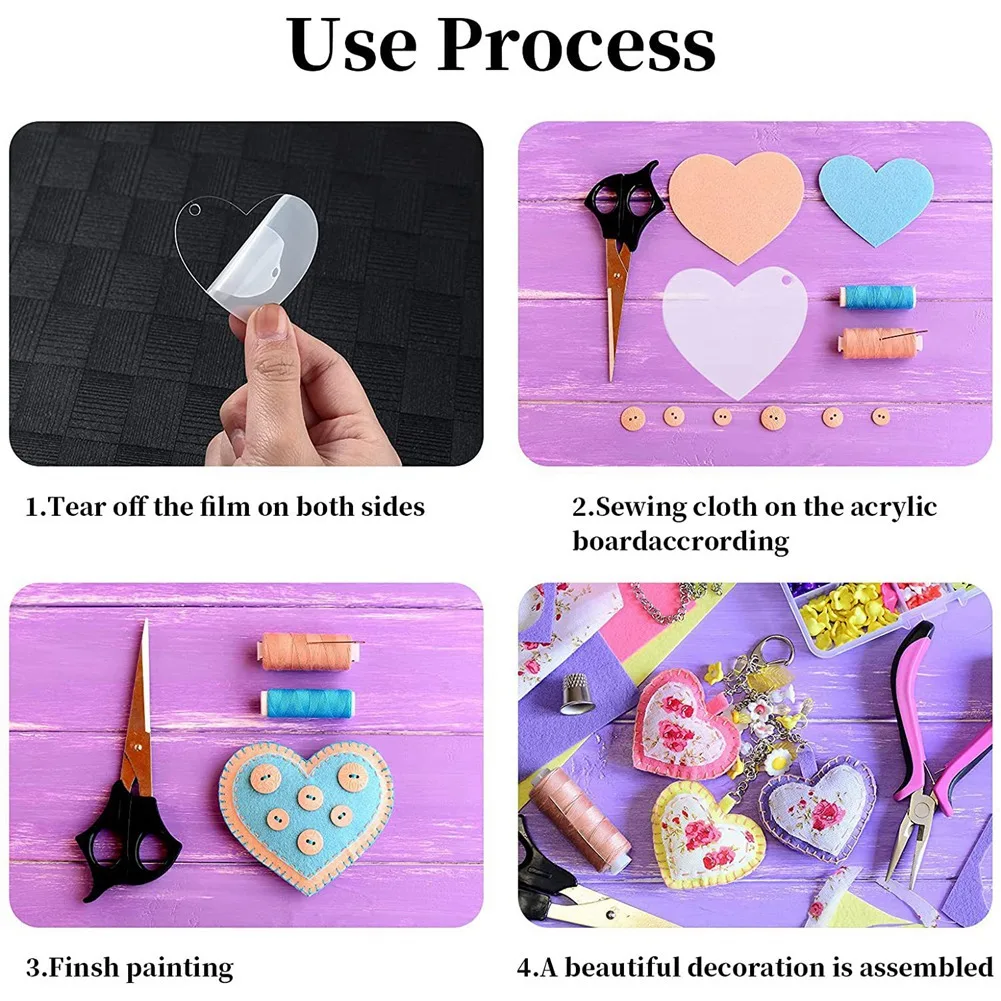 Use Process

1.Tear off the film on both sides

2.Sewing cloth on the acrylic boardaccrording

3.Finsh painting

4.A beautiful decoration is assembled