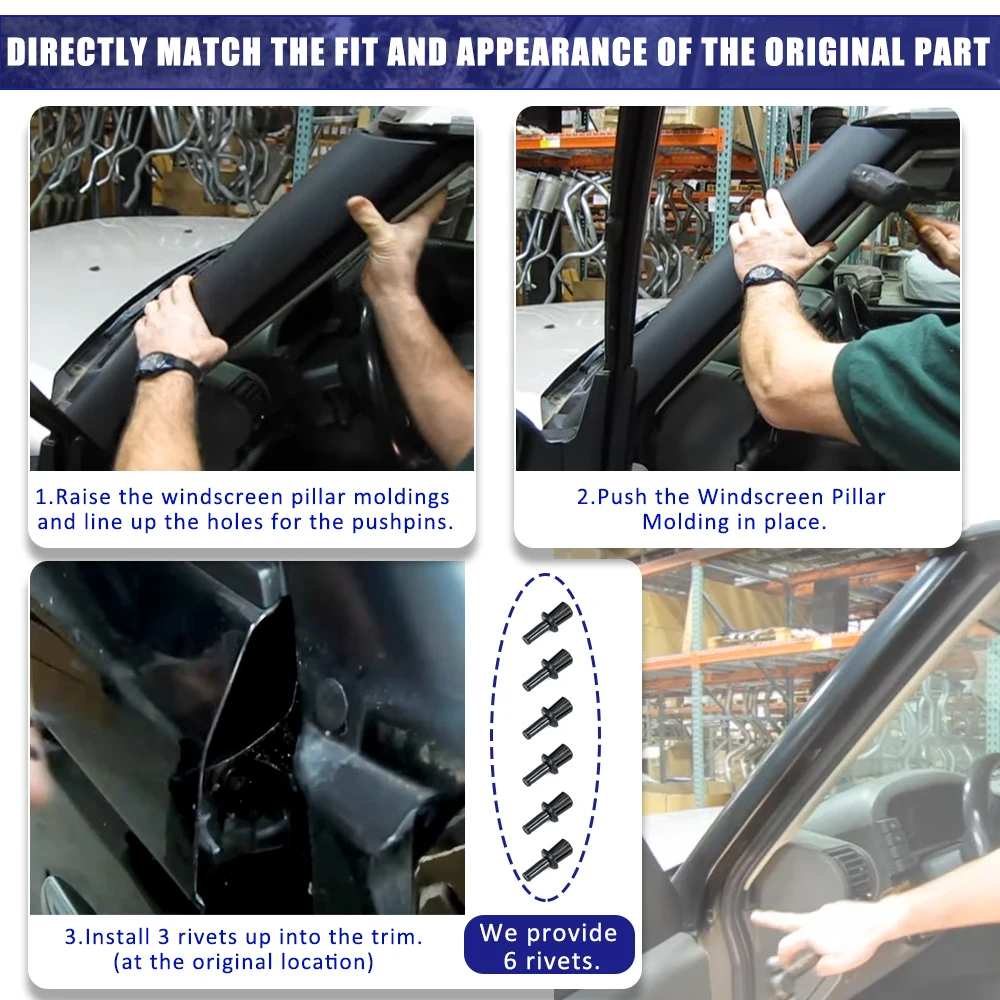 DIRECTLY MATCH THE FIT AND APPEARANCE OF THE ORIGINAL PART

1.Raise the windscreen pillar moldings and line up the holes for the pushpins.

2.Push the Windscreen Pillar Molding in place.

3.Install 3 rivets up into the trim. (at the original location)

We provide 6 rivets.