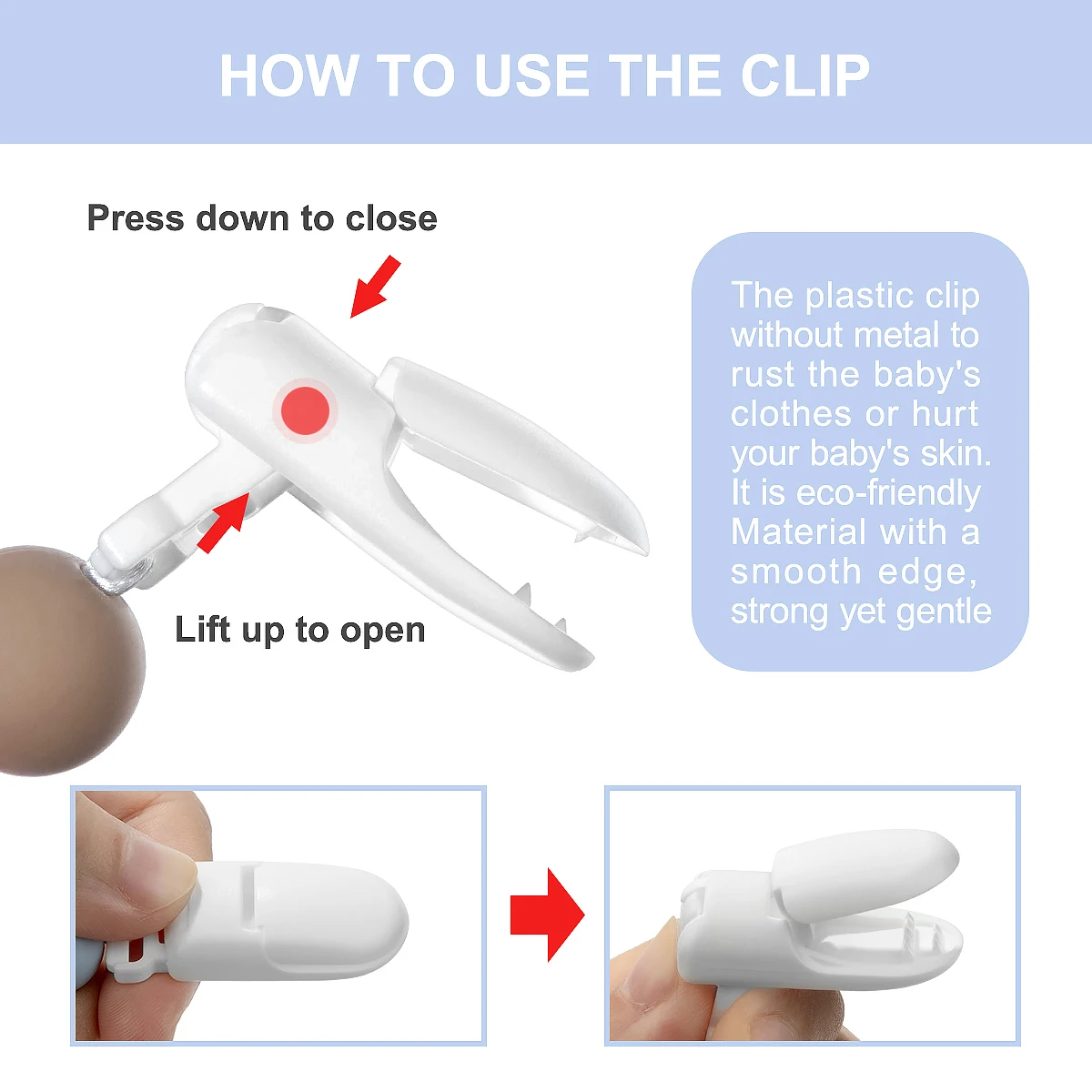 HOW TO USE THE CLIP

Press down to close

Lift up to open

The plastic clip without metal to rust the baby's clothes or hurt your baby's skin. It is eco-friendly Material with a smooth edge, strong yet gentle