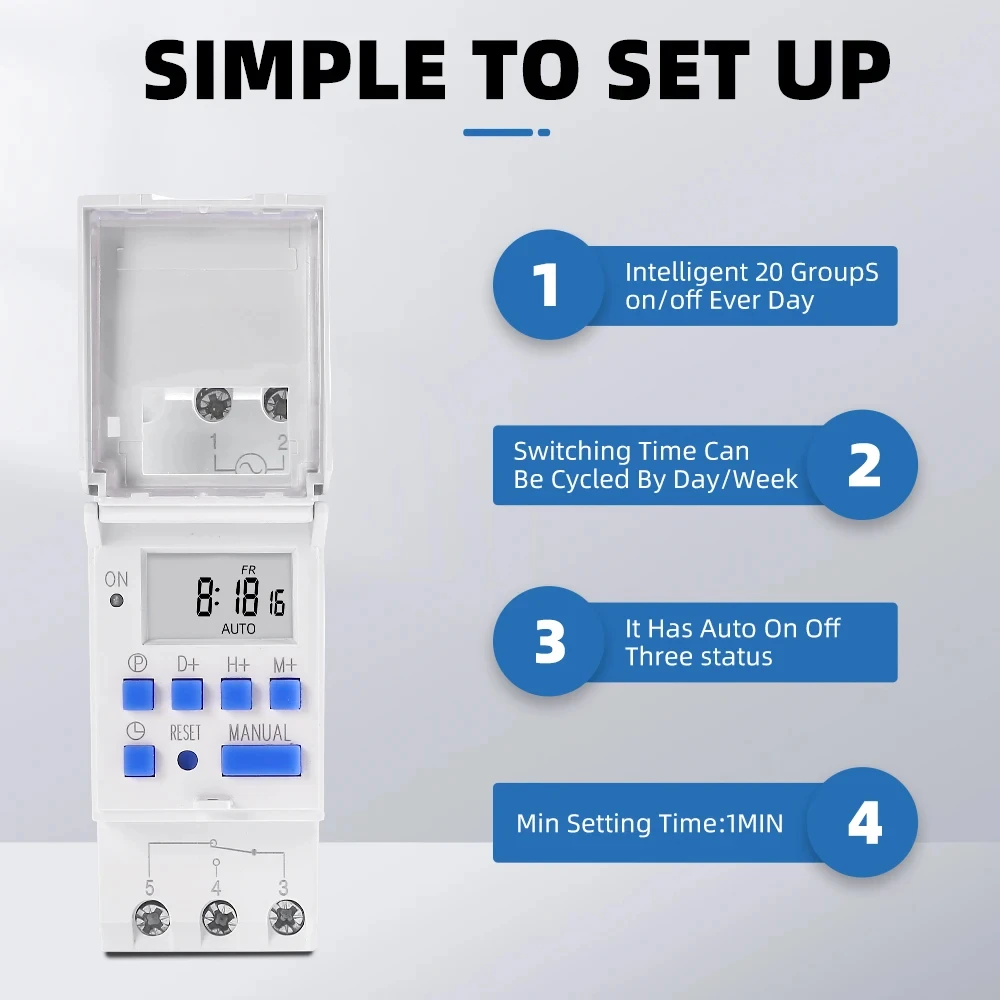 SIMPLE TO SET UP

1 2

ON

FR
8:18 16
AUTO

Ⓟ D+ H+ M+

RESET MANUAL

5 4 3

1 Intelligent 20 GroupS on/off Ever Day

Switching Time Can Be Cycled By Day/Week 2

3 It Has Auto On Off Three status

Min Setting Time:1MIN 4