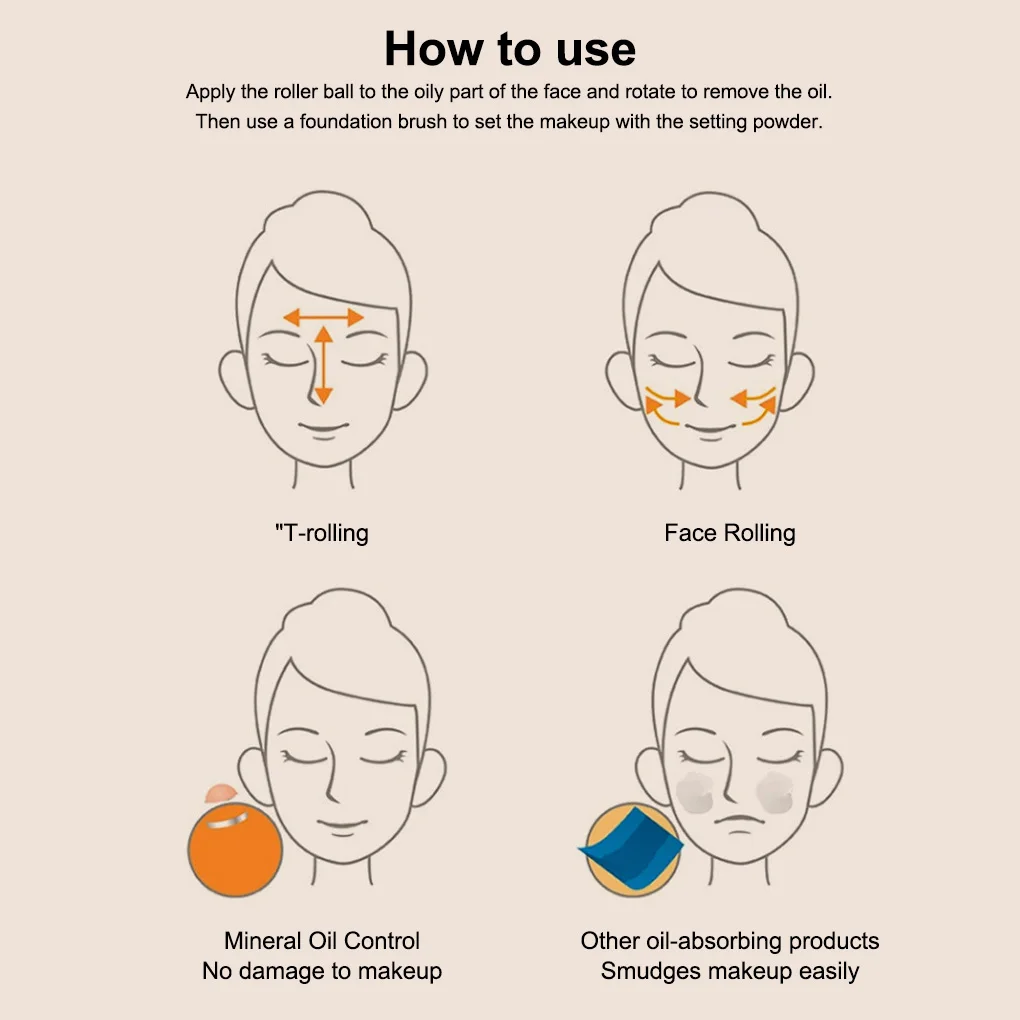 How to use

Apply the roller ball to the oily part of the face and rotate to remove the oil. Then use a foundation brush to set the makeup with the setting powder.

"T-rolling

Face Rolling

Mineral Oil Control
No damage to makeup

Other oil-absorbing products
Smudges makeup easily