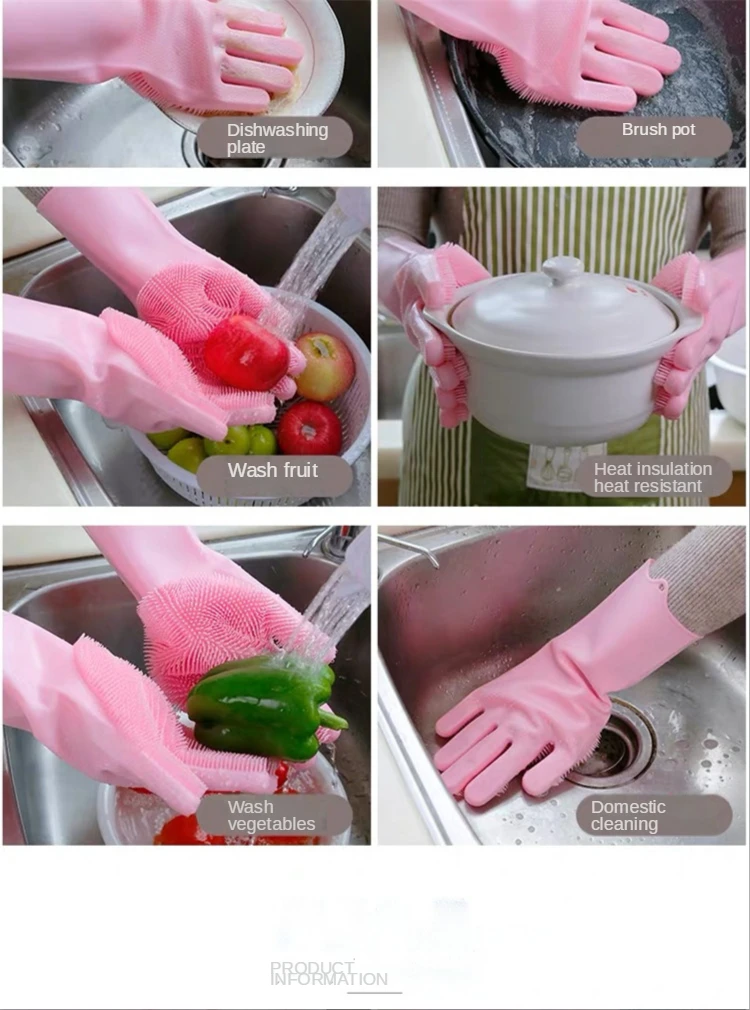 Dishwashing plate

Brush pot

Wash fruit

Heat insulation heat resistant

Wash vegetables

Domestic cleaning

PRODUCT INFORMATION