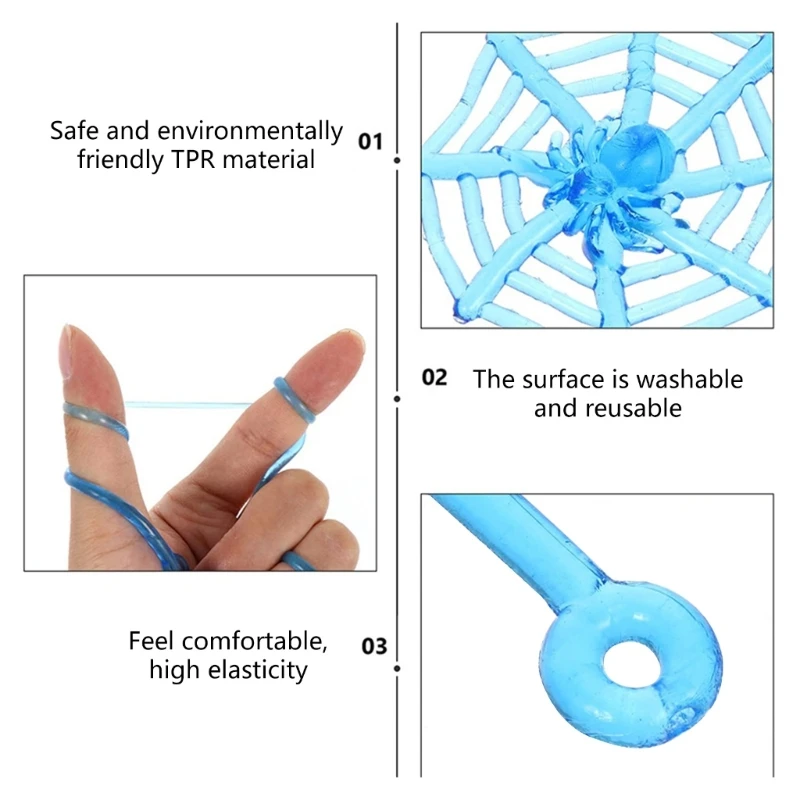 Safe and environmentally friendly TPR material

01

02

The surface is washable and reusable

Feel comfortable, high elasticity

03