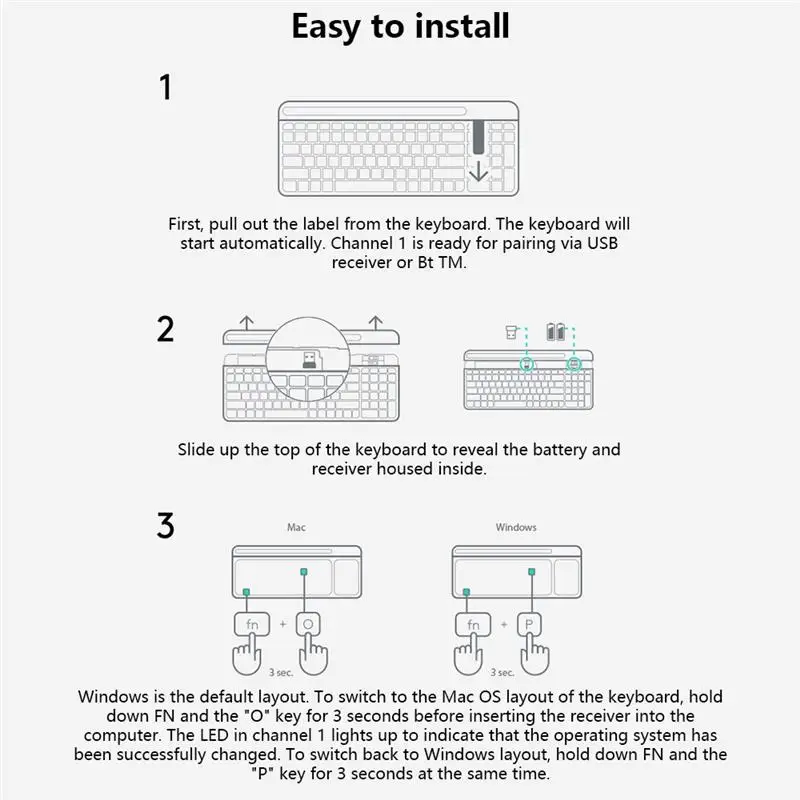 Easy to install

1

First, pull out the label from the keyboard. The keyboard will start automatically. Channel 1 is ready for pairing via USB receiver or Bt TM.

2

Slide up the top of the keyboard to reveal the battery and receiver housed inside.

3

Mac

fn + O

3 sec.

Windows

fn + P

3 sec.

Windows is the default layout. To switch to the Mac OS layout of the keyboard, hold down FN and the "O" key for 3 seconds before inserting the receiver into the computer. The LED in channel 1 lights up to indicate that the operating system has been successfully changed. To switch back to Windows layout, hold down FN and the "P" key for 3 seconds at the same time.