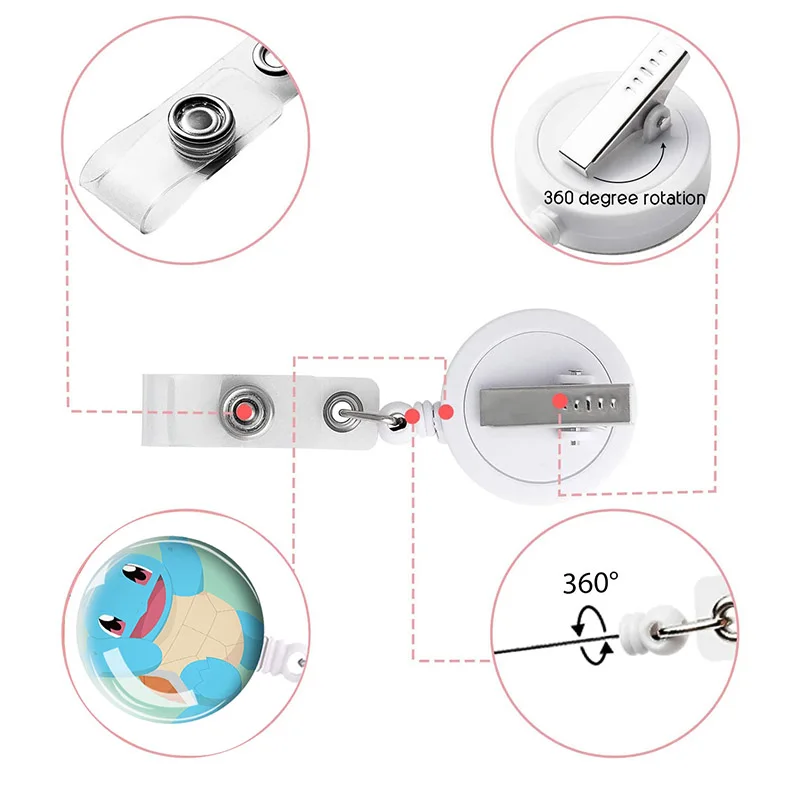 360 degree rotation

360°