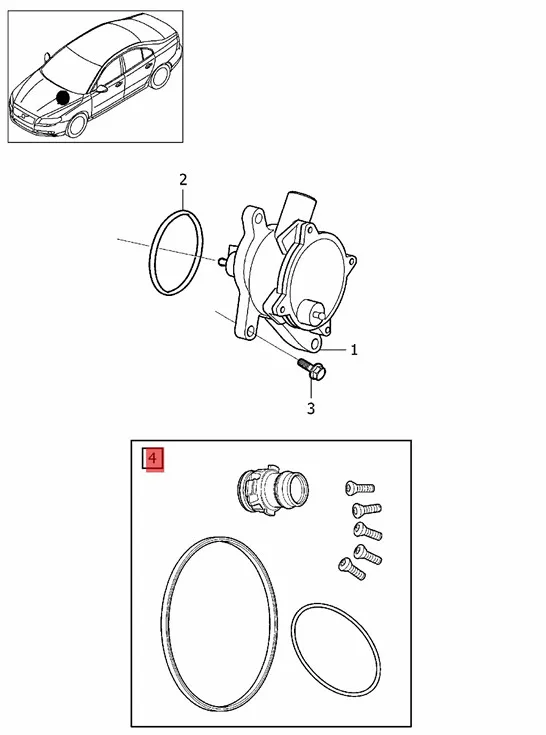 2

1

3

4