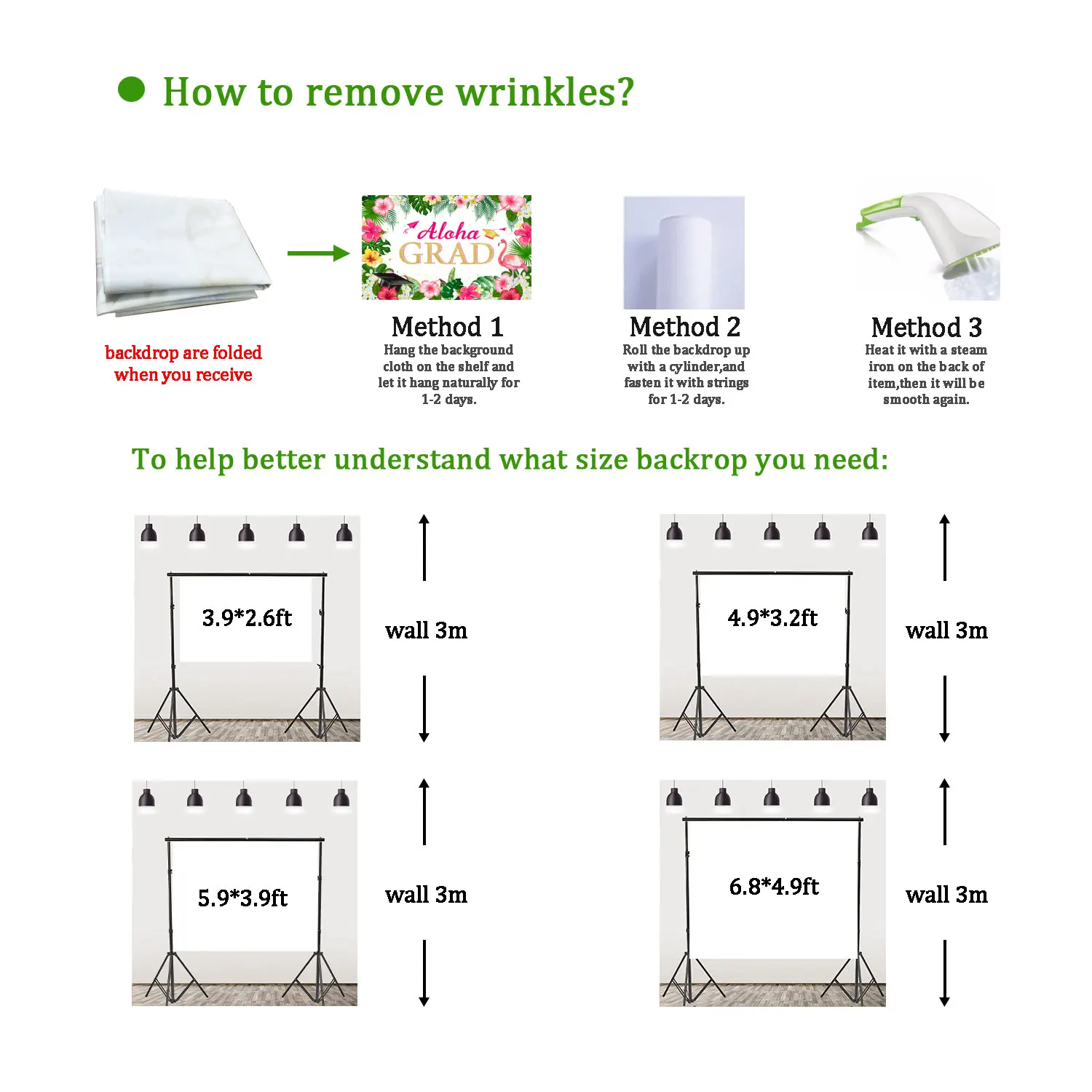 • How to remove wrinkles?

backdrop are folded when you receive

Aloha GRAD

Method 1
Hang the background cloth on the shelf and let it hang naturally for 1-2 days.

Method 2
Roll the backdrop up with a cylinder,and fasten it with strings for 1-2 days.

Method 3
Heat it with a steam iron on the back of item,then it will be smooth again.

To help better understand what size backrop you need:

3.9*2.6ft

wall 3m

4.9*3.2ft

wall 3m

5.9*3.9ft

wall 3m

6.8*4.9ft

wall 3m