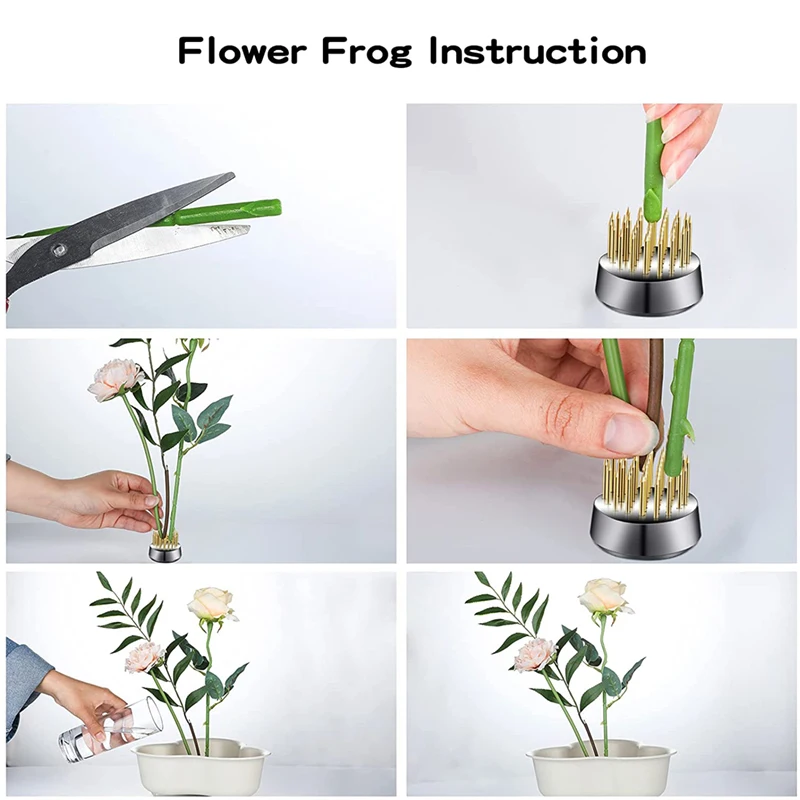 Flower Frog Instruction