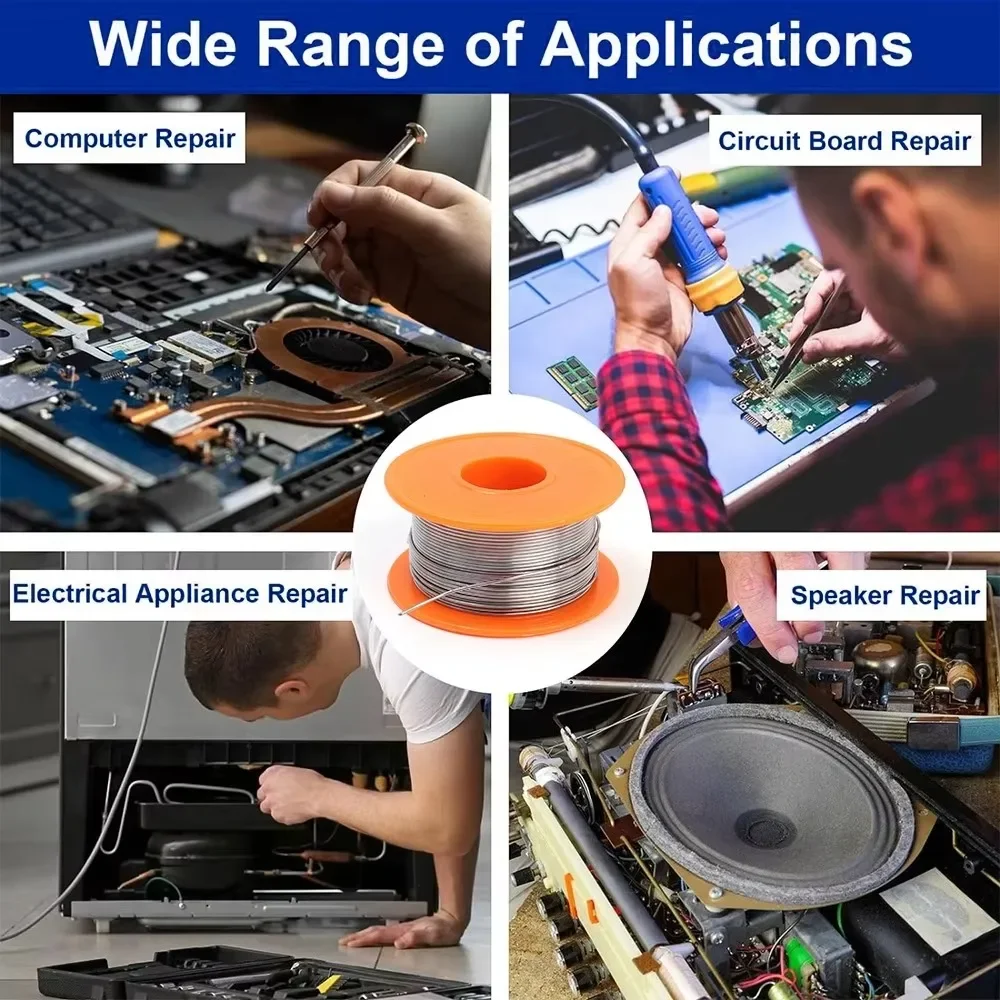 Wide Range of Applications

Computer Repair

Circuit Board Repair

Electrical Appliance Repair

Speaker Repair