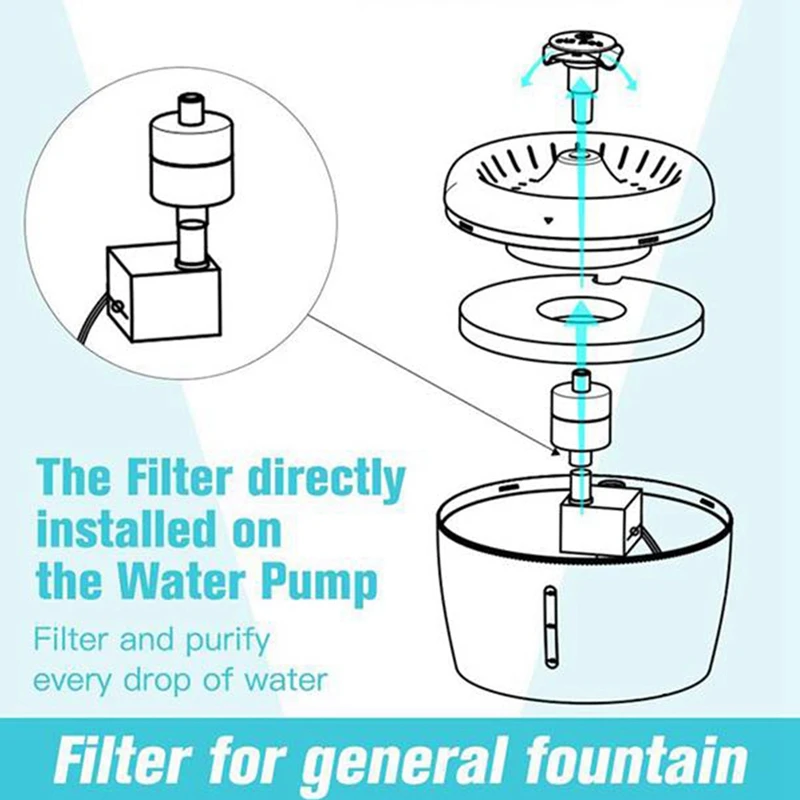 The Filter directly installed on the Water Pump

Filter and purify every drop of water

Filter for general fountain