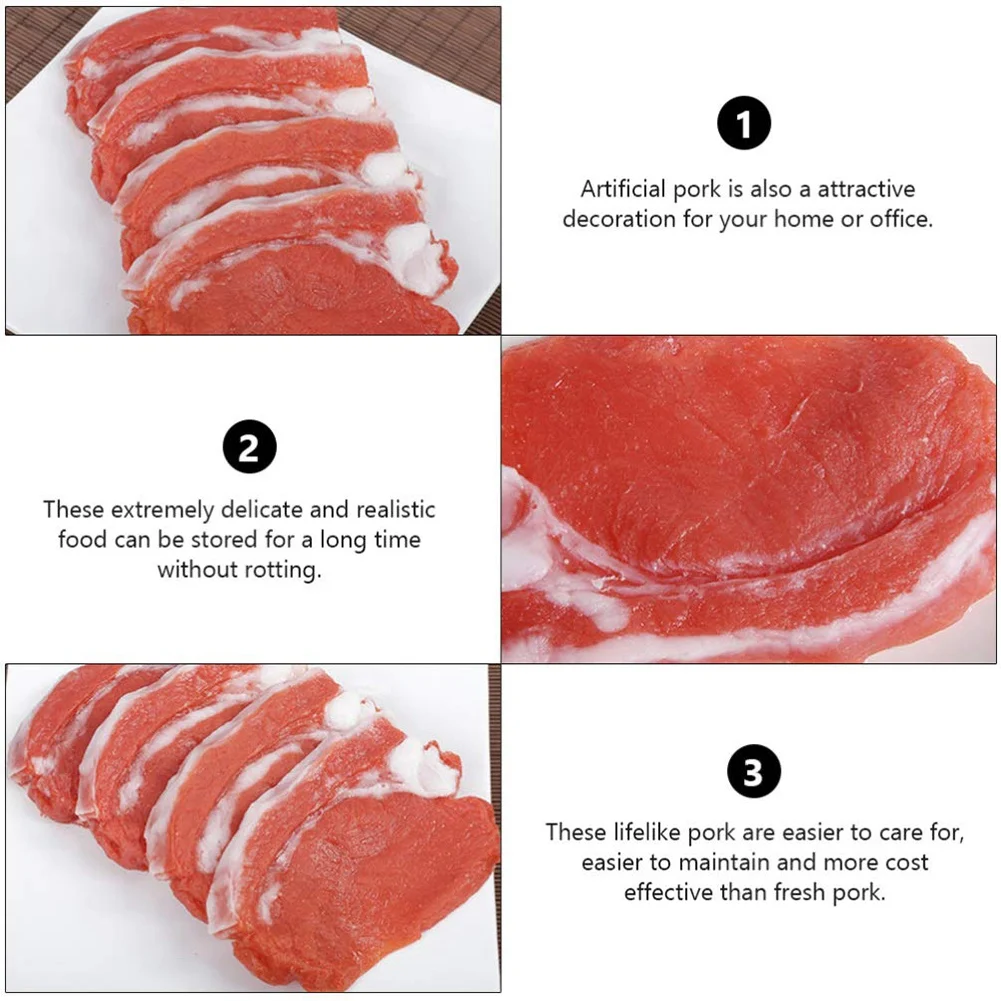 1

Artificial pork is also a attractive decoration for your home or office.

2

These extremely delicate and realistic food can be stored for a long time without rotting.

3

These lifelike pork are easier to care for, easier to maintain and more cost effective than fresh pork.