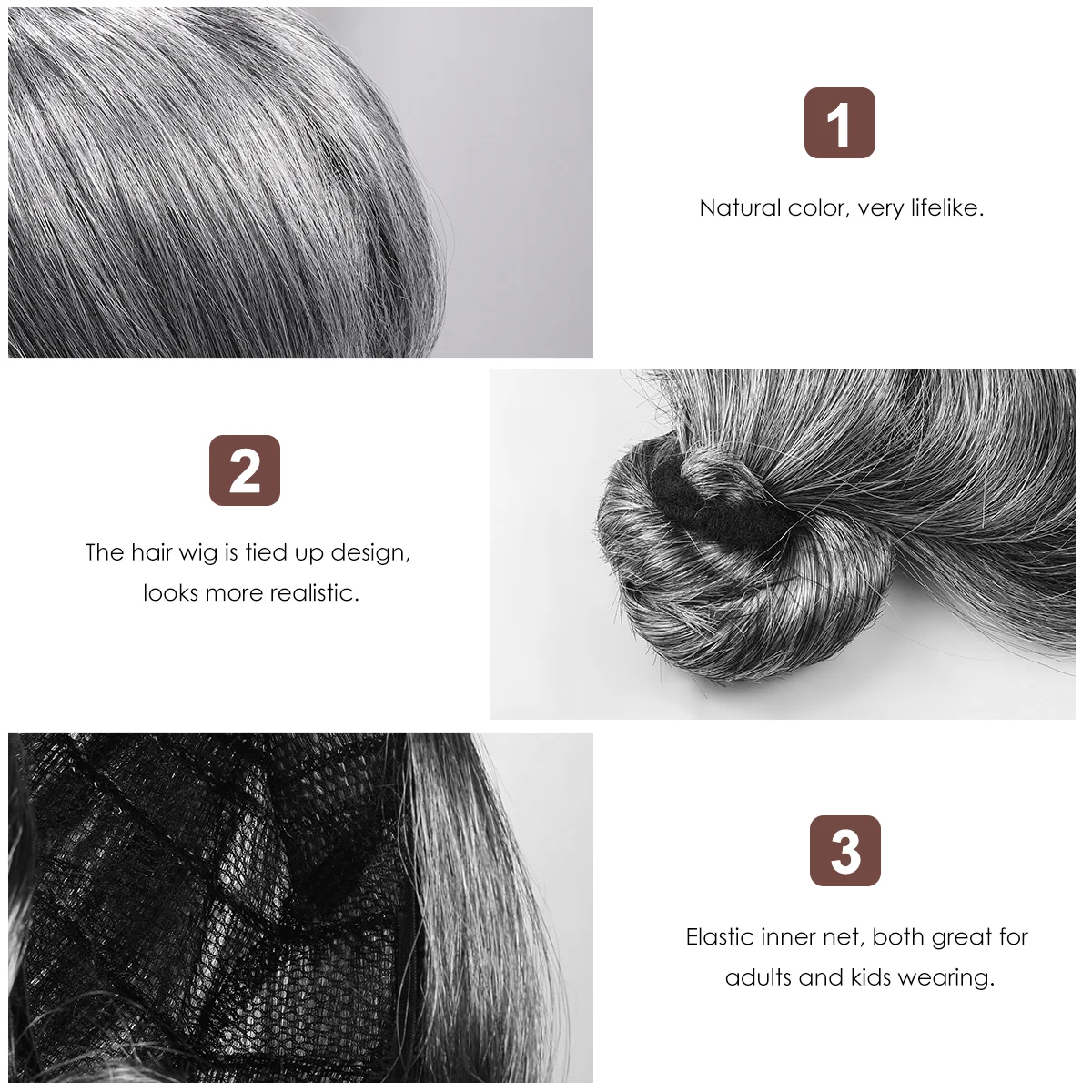 1

Natural color, very lifelike.

2

The hair wig is tied up design, looks more realistic.

3

Elastic inner net, both great for adults and kids wearing.