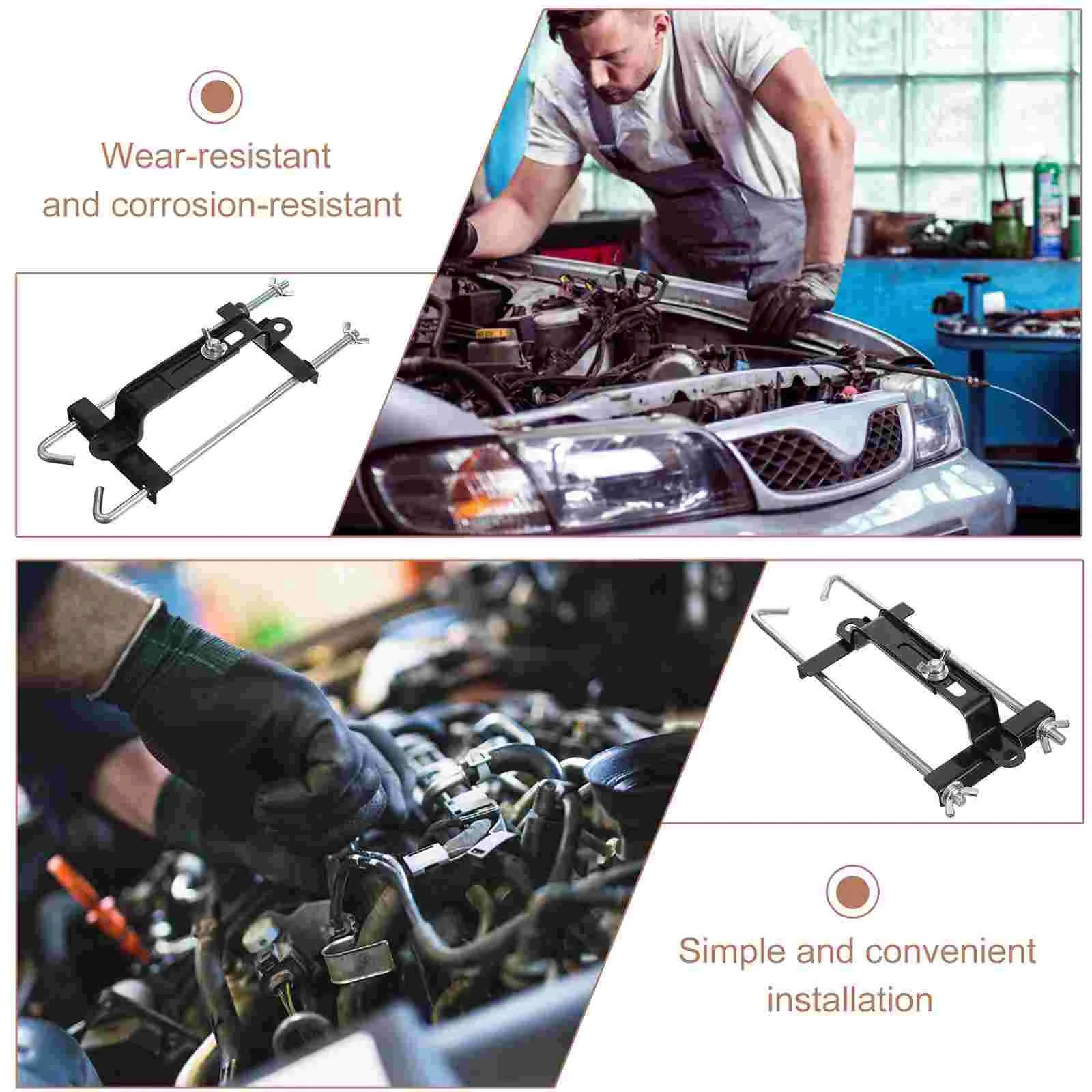 Wear-resistant and corrosion-resistant

Simple and convenient installation