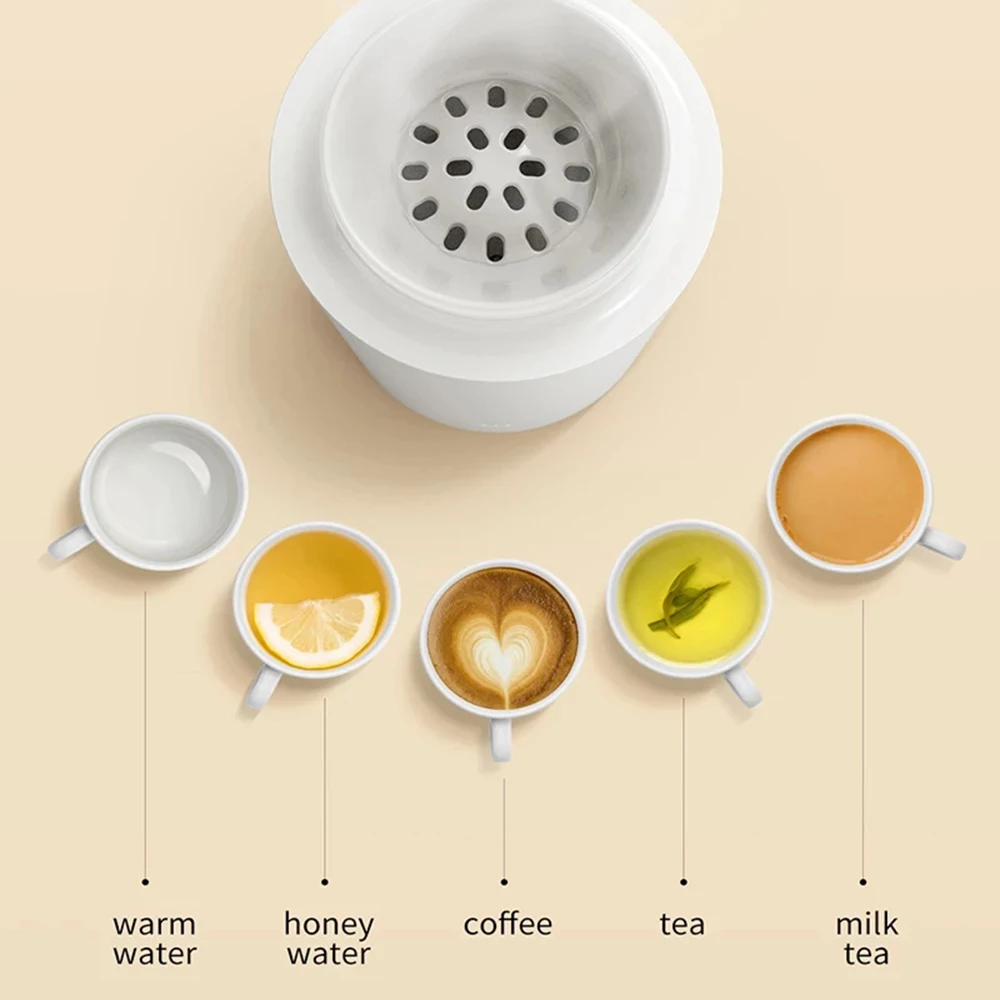 warm water

honey water

coffee

tea

milk tea