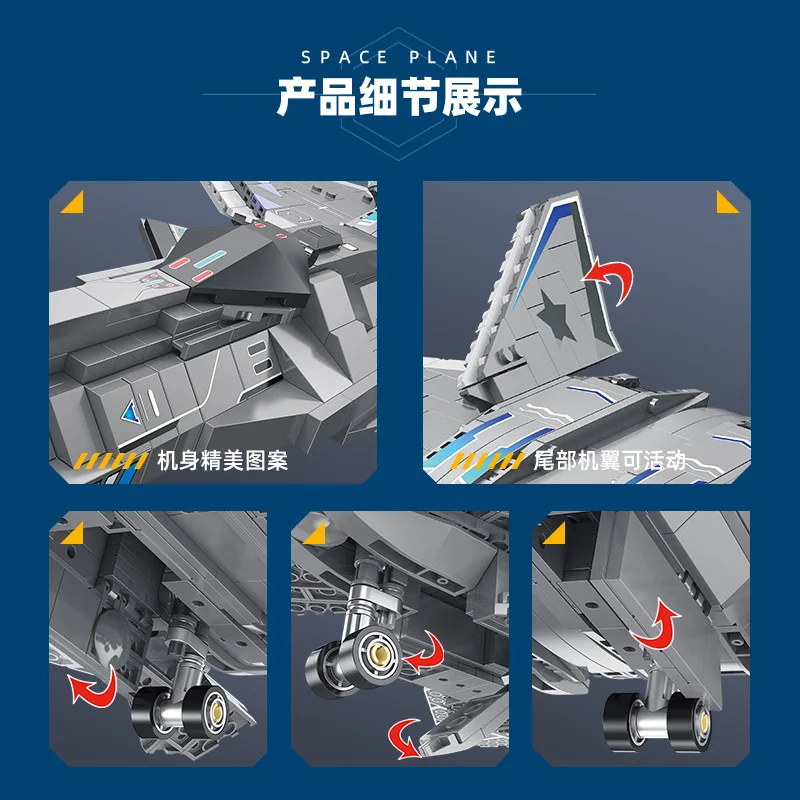 SPACE PLANE
产品细节展示

机身精美图案

尾部机翼可活动