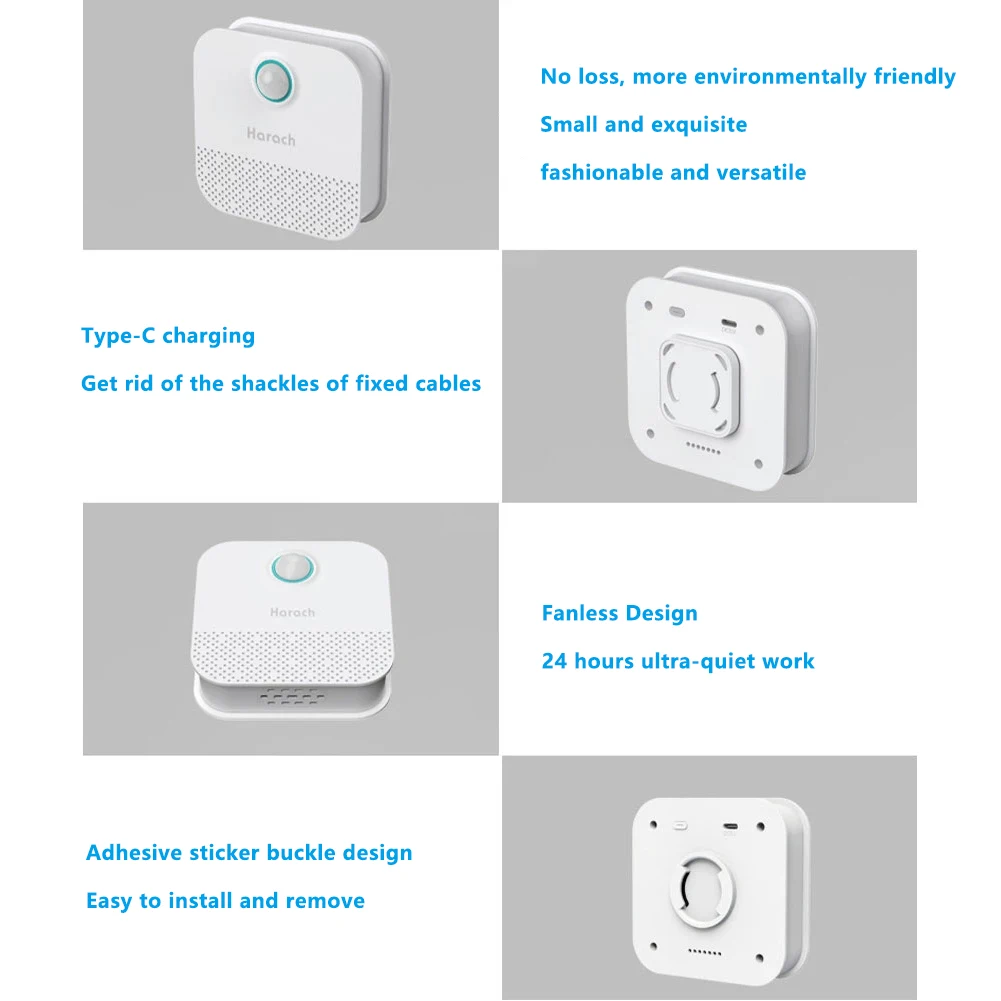 Harach

No loss, more environmentally friendly

Small and exquisite

fashionable and versatile

Type-C charging

Get rid of the shackles of fixed cables

Harach

Fanless Design

24 hours ultra-quiet work

Adhesive sticker buckle design

Easy to install and remove