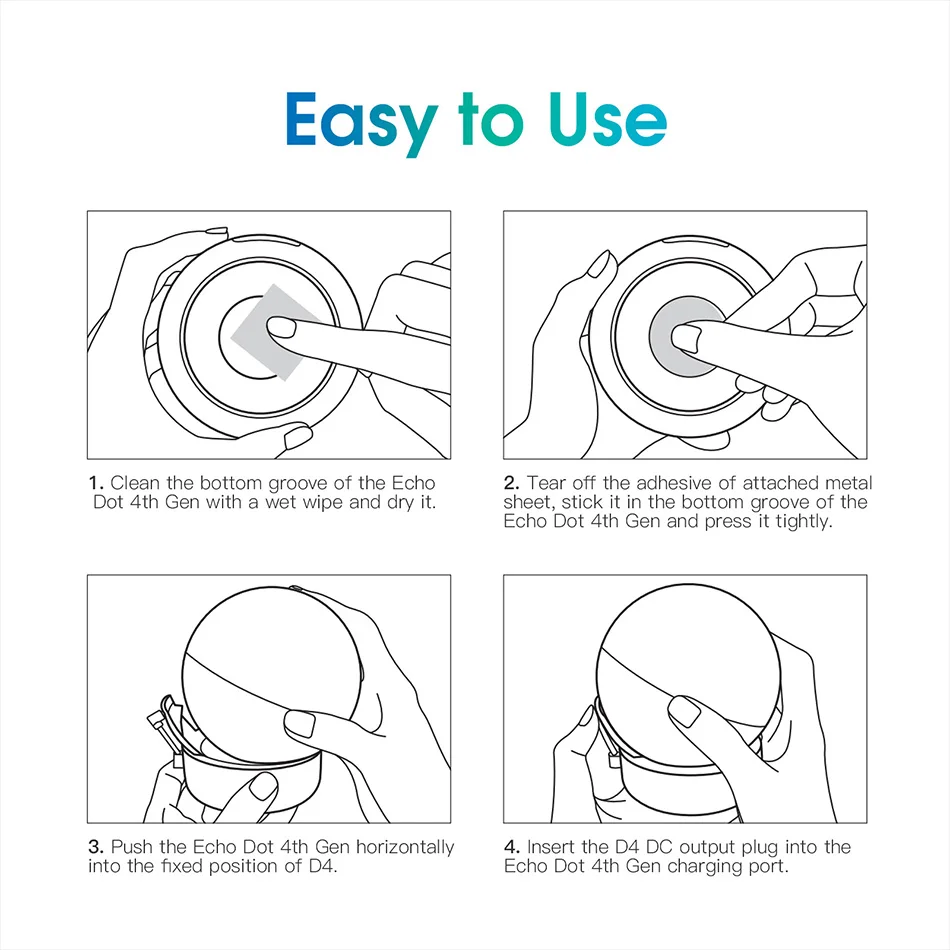 Easy to Use

1. Clean the bottom groove of the Echo Dot 4th Gen with a wet wipe and dry it.

2. Tear off the adhesive of attached metal sheet, stick it in the bottom groove of the Echo Dot 4th Gen and press it tightly.

3. Push the Echo Dot 4th Gen horizontally into the fixed position of D4.

4. Insert the D4 DC output plug into the Echo Dot 4th Gen charging port.