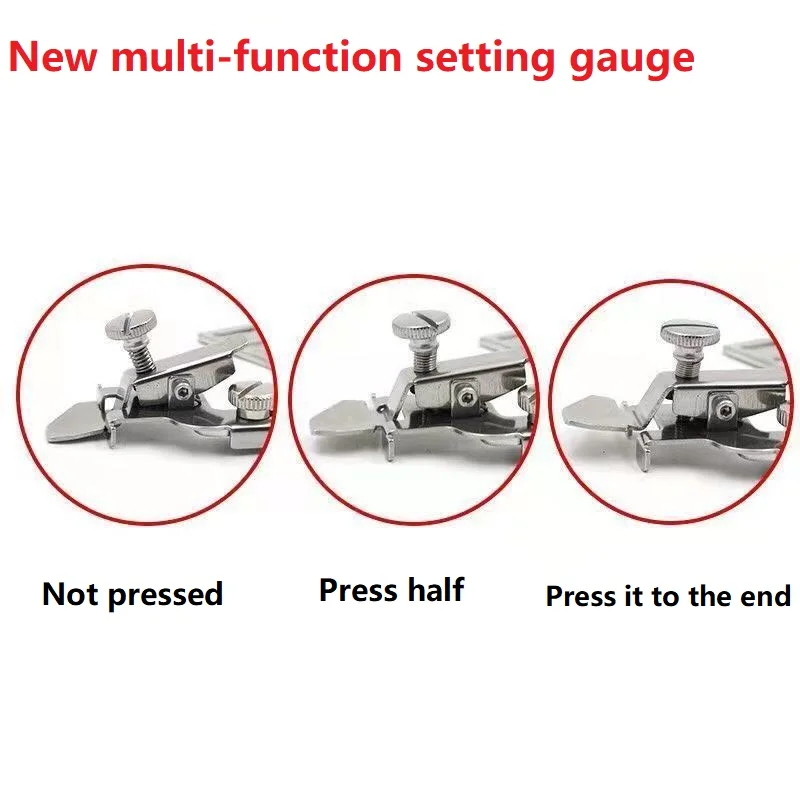 New multi-function setting gauge

Not pressed

Press half

Press it to the end