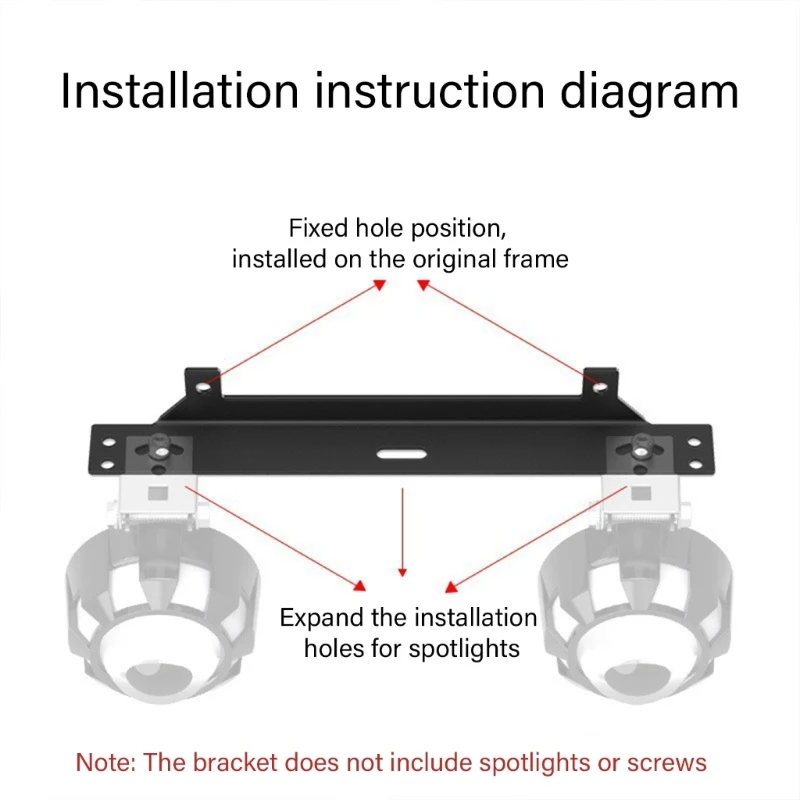 Installation instruction diagram

Fixed hole position, installed on the original frame

Expand the installation holes for spotlights

Note: The bracket does not include spotlights or screws