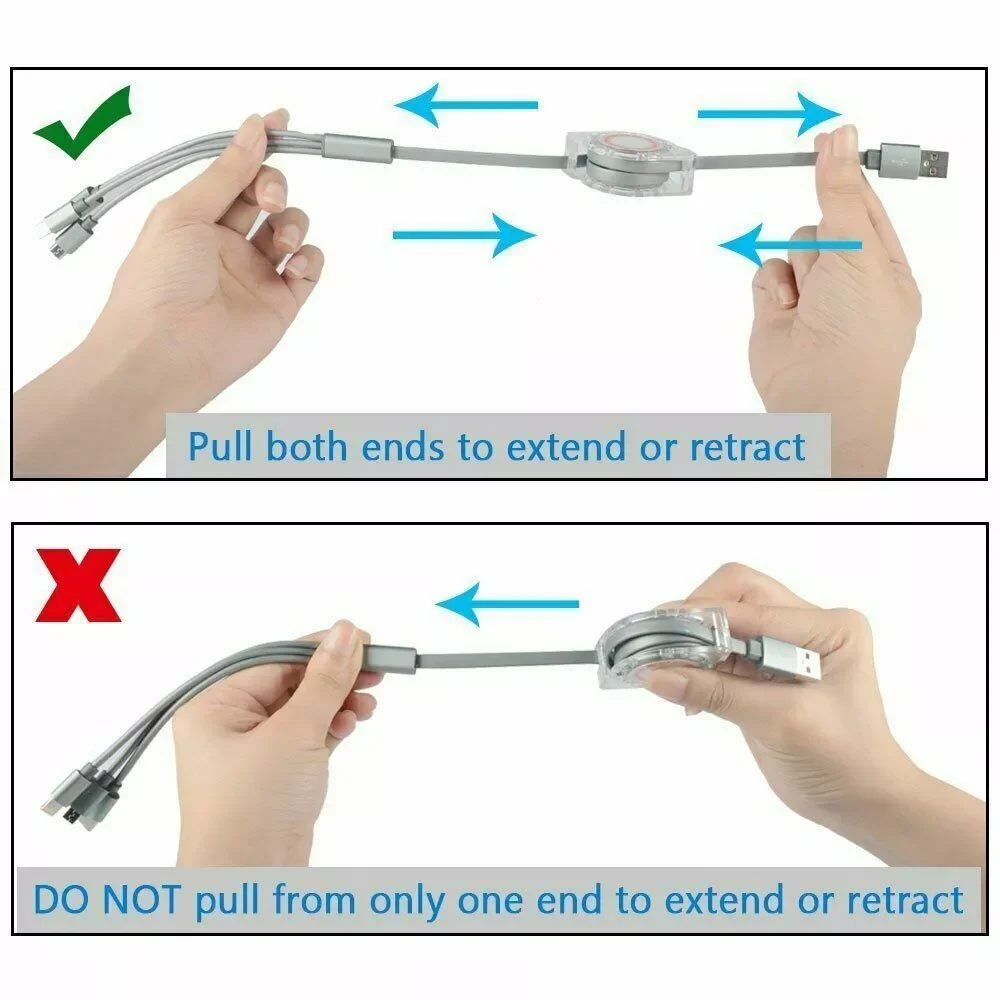 Pull both ends to extend or retract

DO NOT pull from only one end to extend or retract