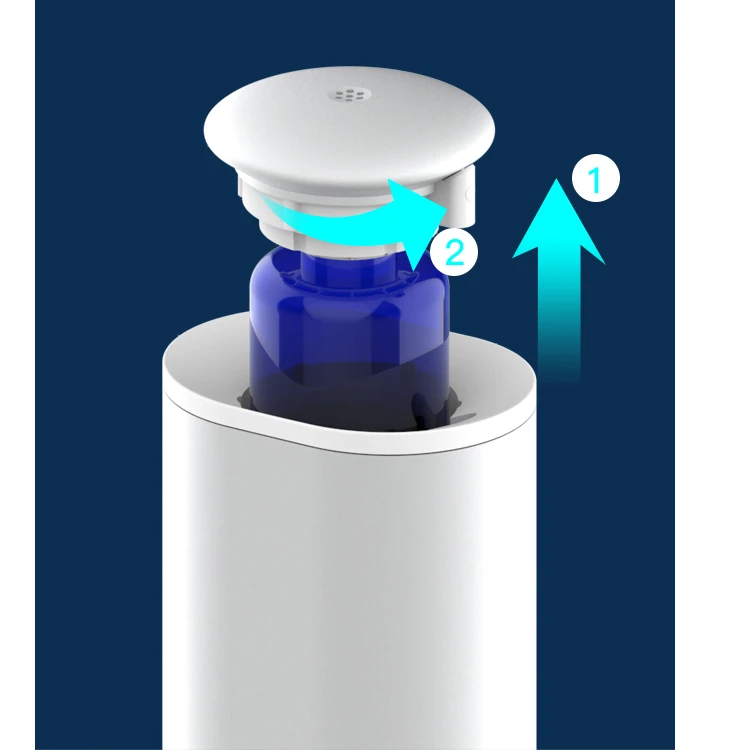 1
2