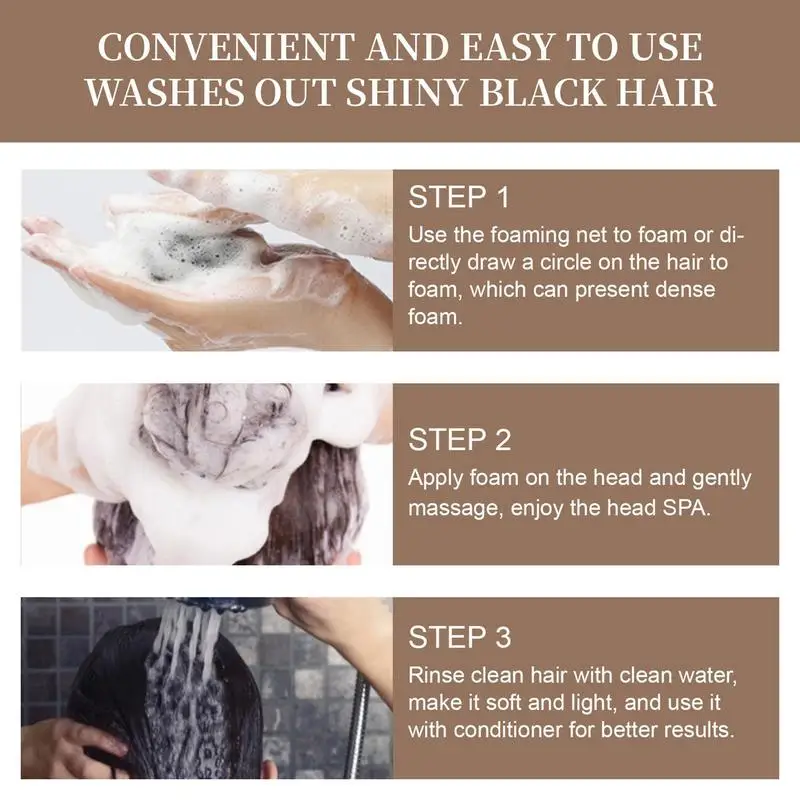 CONVENIENT AND EASY TO USE
WASHES OUT SHINY BLACK HAIR

STEP 1
Use the foaming net to foam or directly draw a circle on the hair to foam, which can present dense foam.

STEP 2
Apply foam on the head and gently massage, enjoy the head SPA.

STEP 3
Rinse clean hair with clean water, make it soft and light, and use it with conditioner for better results.