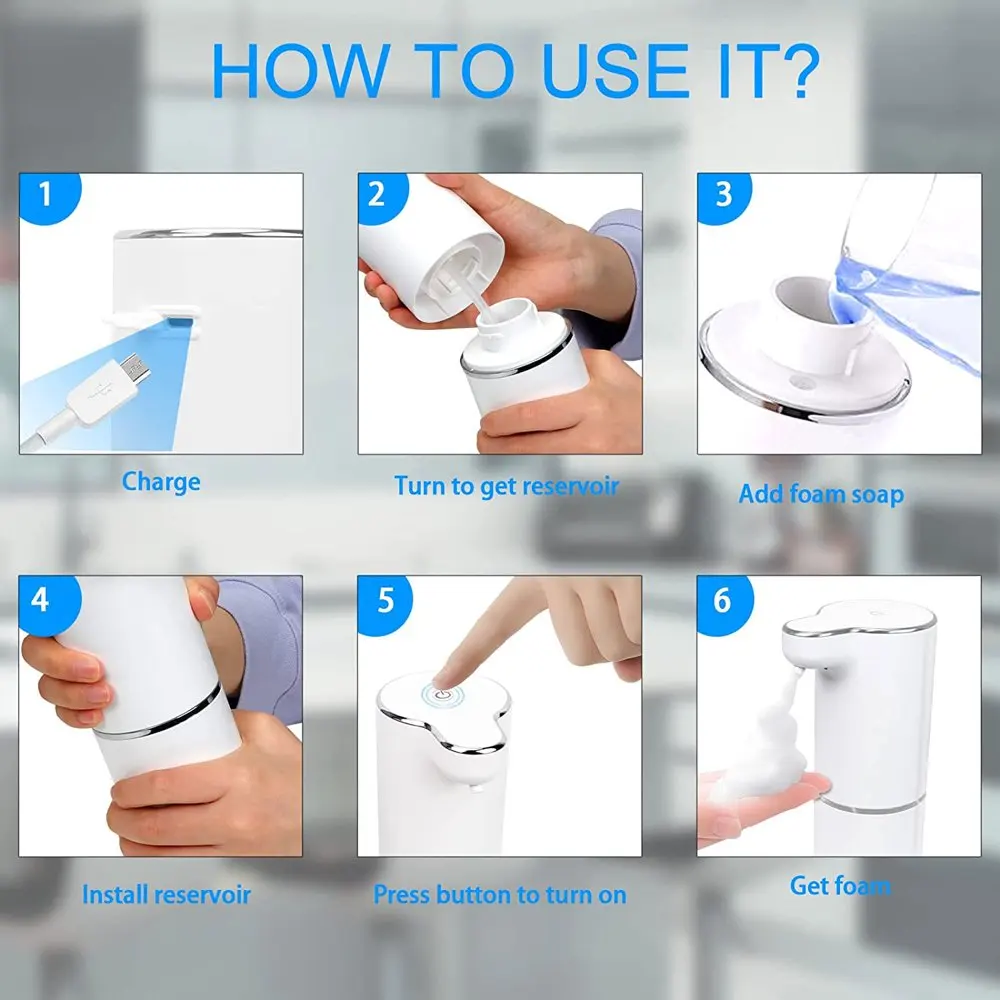 HOW TO USE IT?

1

Charge

2

Turn to get reservoir

3

Add foam soap

4

Install reservoir

5

Press button to turn on

6

Get foam